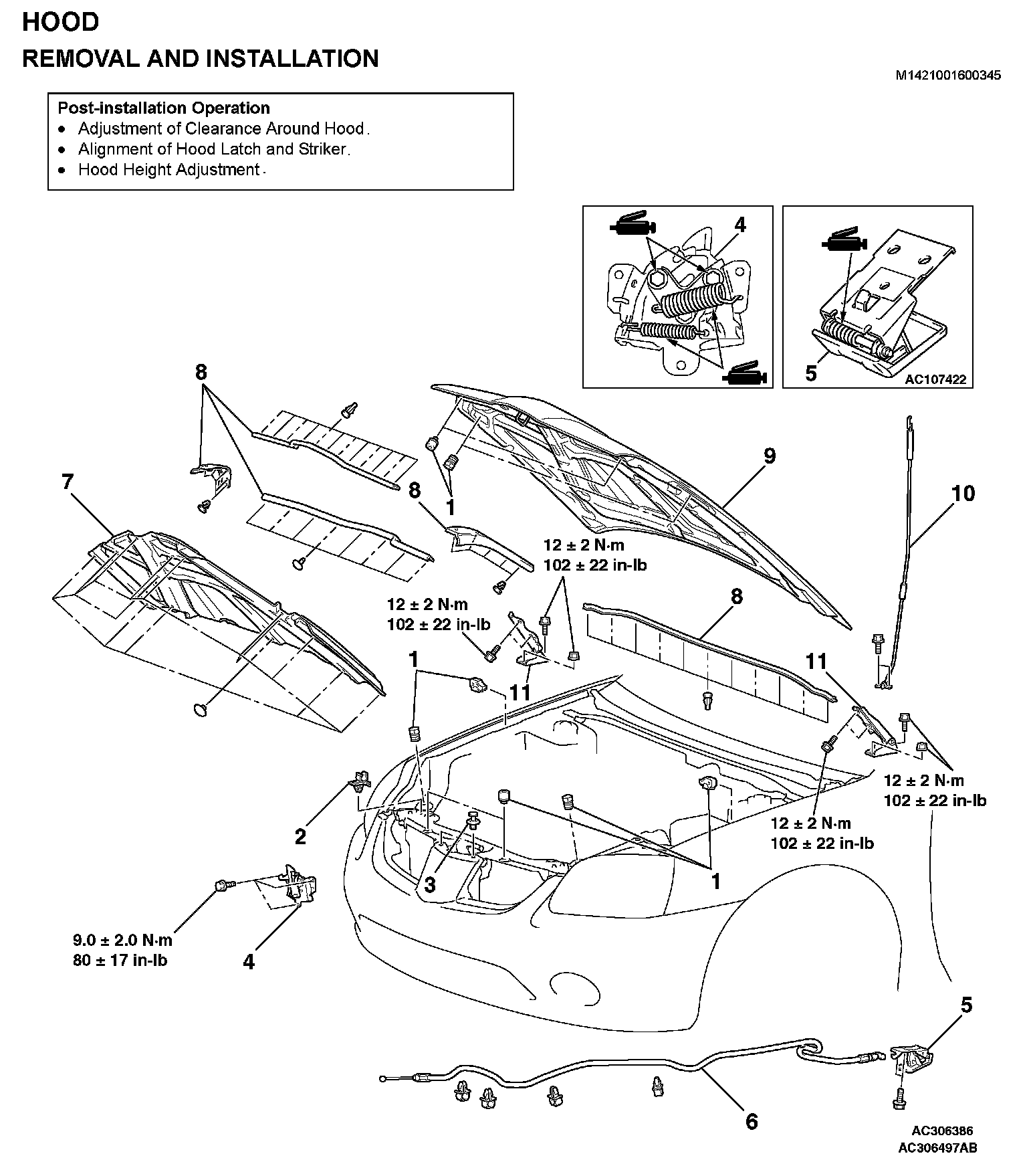 HOOD
REMOVAL AND INSTALLATION

M1421001600345

Post-installation Operation
• Adjustment of Clearance Around Hood.
• Alignment of Hood Latch and Striker.
• Hood Height Adjustment.

4
5
AC107422

8
7
8
1
9
10
12 ± 2 N·m
102 ± 22 in-lb
12 ± 2 N·m
102 ± 22 in-lb
8
1
11
11
2
3
1
12 ± 2 N·m
102 ± 22 in-lb
12 ± 2 N·m
102 ± 22 in-lb
9.0 ± 2.0 N·m
80 ± 17 in-lb
4
5
6

AC306386
AC306497AB