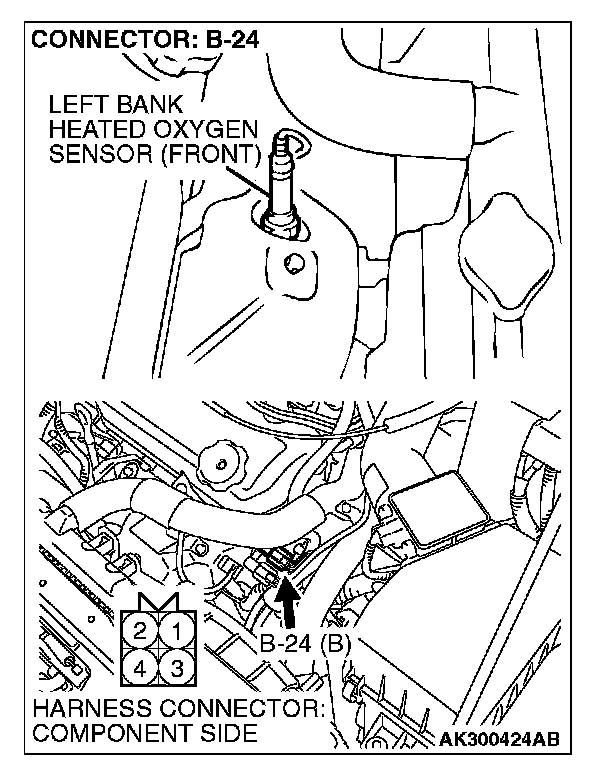 CONNECTOR: B-24

LEFT BANK HEATED OXYGEN SENSOR (FRONT)

2 1
4 3

B-24 (B)

HARNESS CONNECTOR: COMPONENT SIDE

AK300424AB