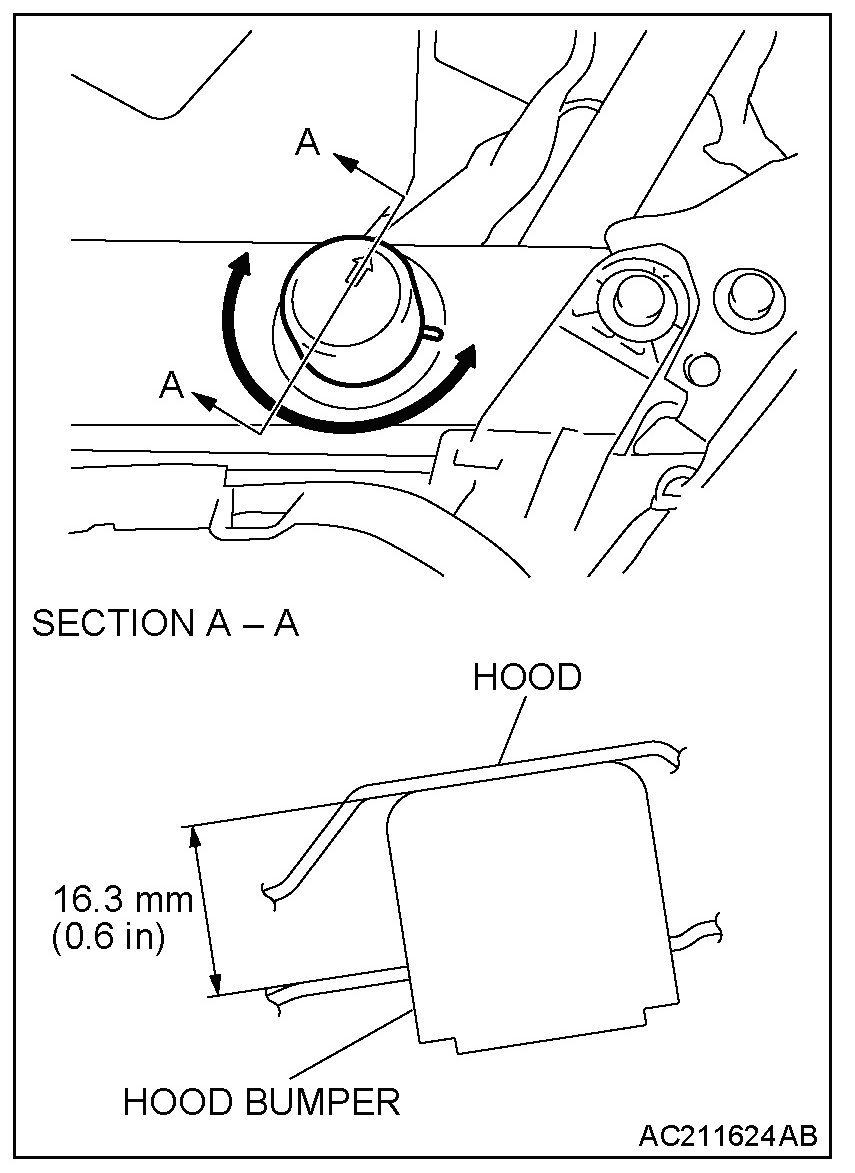 A

A

SECTION A – A

HOOD

16.3 mm
(0.6 in)

HOOD BUMPER

AC211624AB