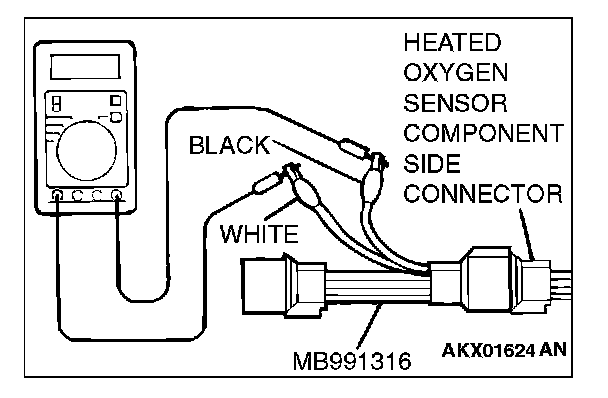 HEATED OXYGEN SENSOR COMPONENT SIDE CONNECTOR

BLACK

WHITE

MB991316

AKX01624 AN