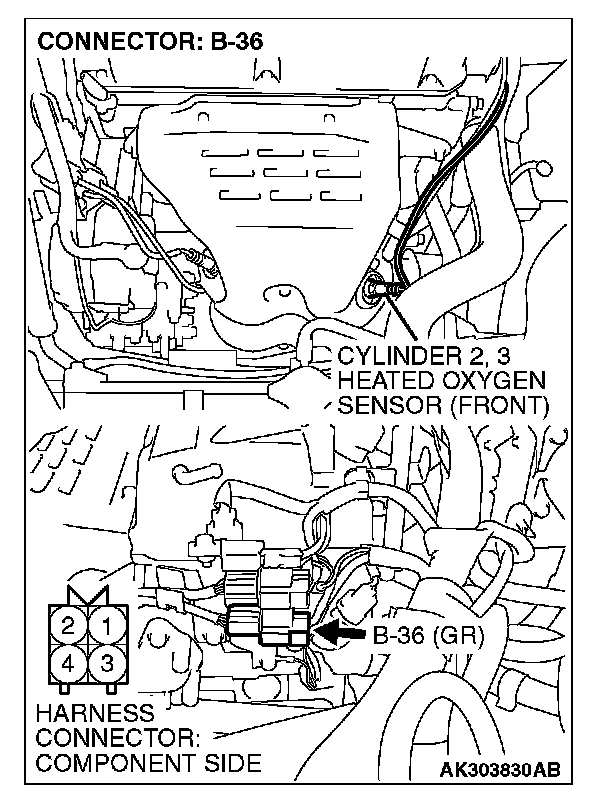 CONNECTOR: B-36

CYLINDER 2, 3
HEATED OXYGEN
SENSOR (FRONT)

2 1
4 3

B-36 (GR)

HARNESS
CONNECTOR:
COMPONENT SIDE

AK303830AB