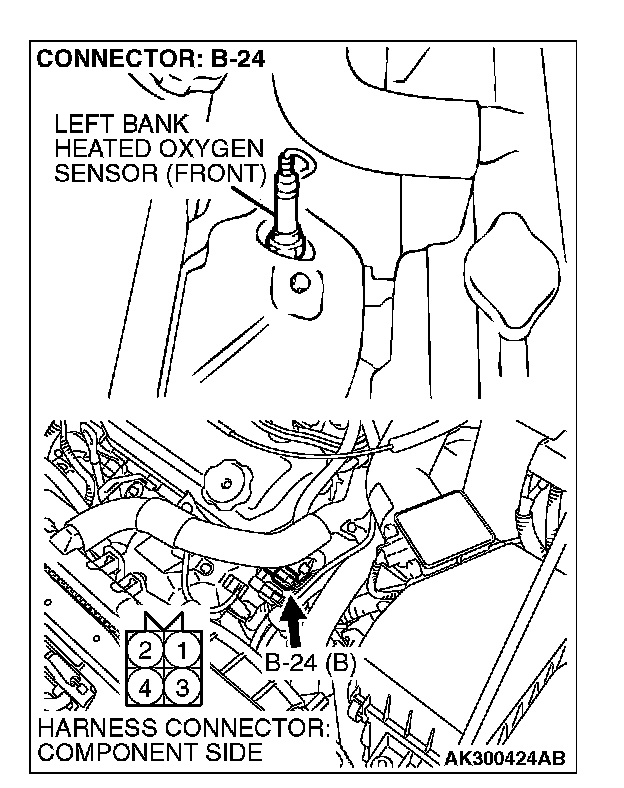 CONNECTOR: B-24

LEFT BANK HEATED OXYGEN SENSOR (FRONT)

2 1
4 3

B-24 (B)

HARNESS CONNECTOR: COMPONENT SIDE

AK300424AB