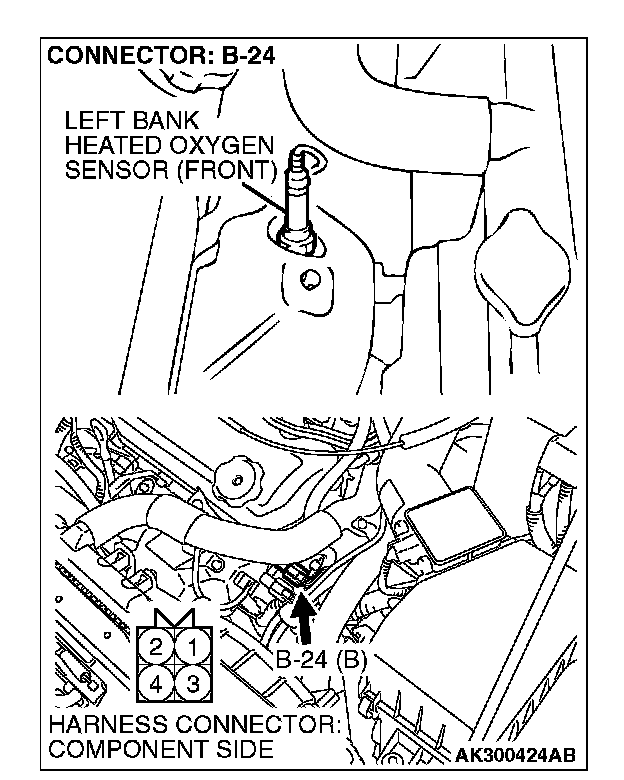 CONNECTOR: B-24

LEFT BANK HEATED OXYGEN SENSOR (FRONT)

2 1
4 3

B-24 (B)

HARNESS CONNECTOR: COMPONENT SIDE

AK300424AB