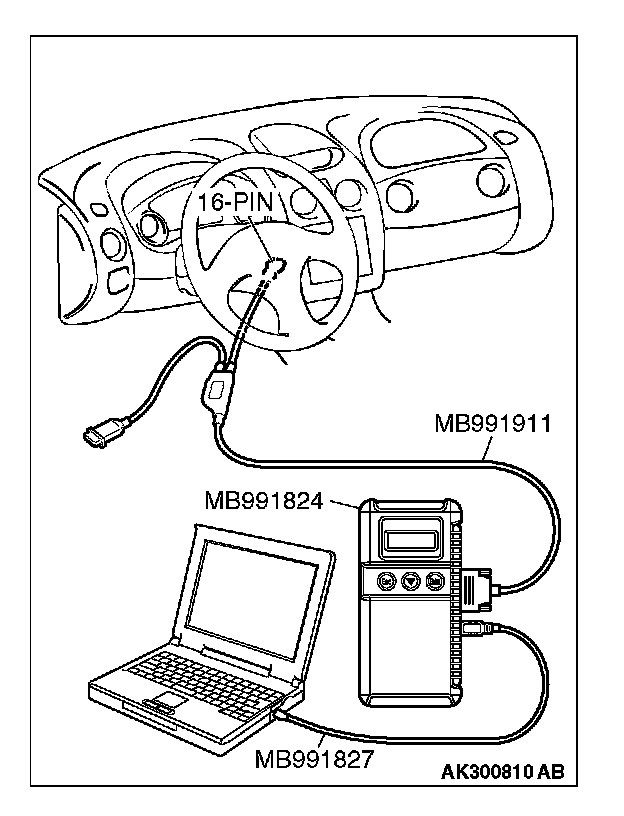 16-PIN
MB991911
MB991824
MB991827
AK300810 AB