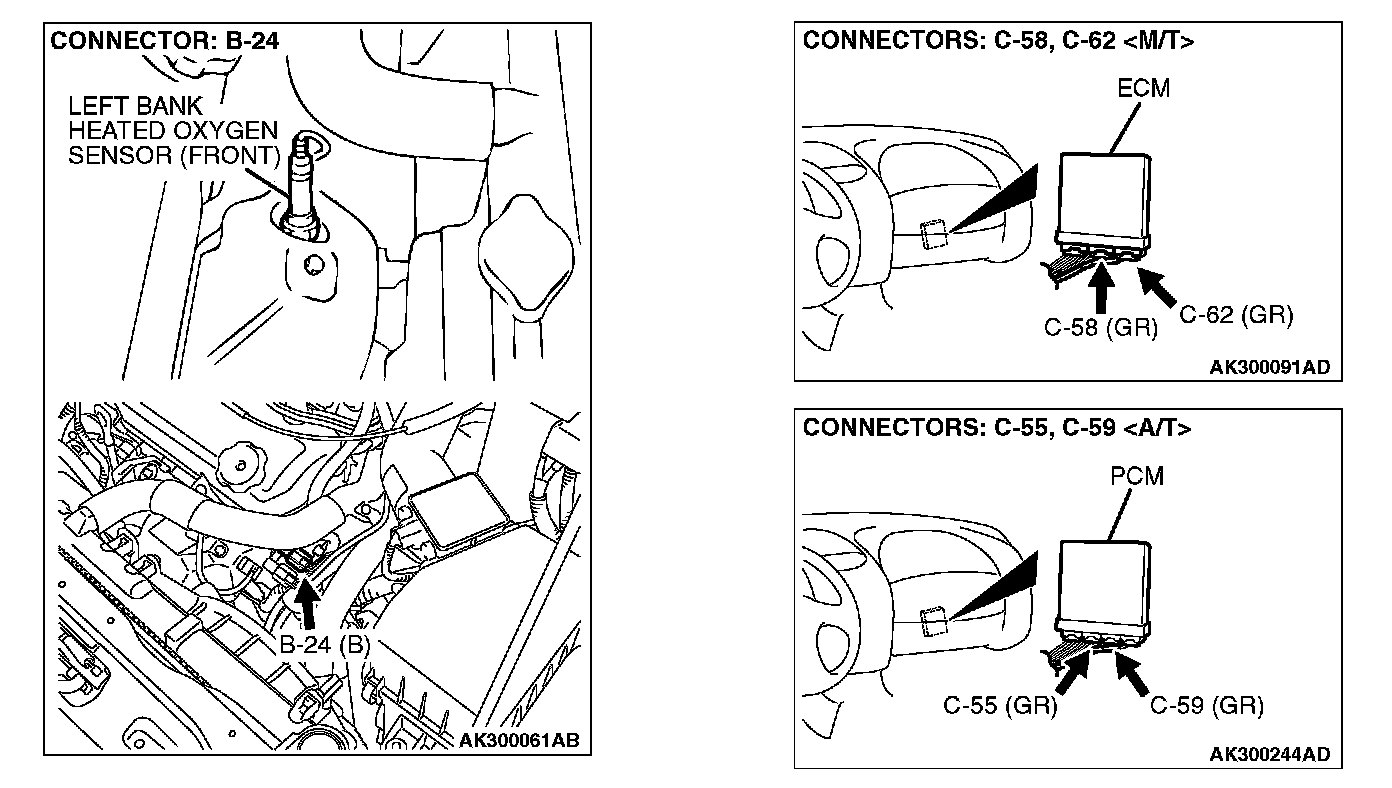 CONNECTOR: B-24

LEFT BANK HEATED OXYGEN SENSOR (FRONT)

B-24 (B)

AK300061AB

CONNECTORS: C-58, C-62 <M/T>

ECM

C-58 (GR)

C-62 (GR)

AK300091AD

CONNECTORS: C-55, C-59 <A/T>

PCM

C-55 (GR)

C-59 (GR)

AK300244AD