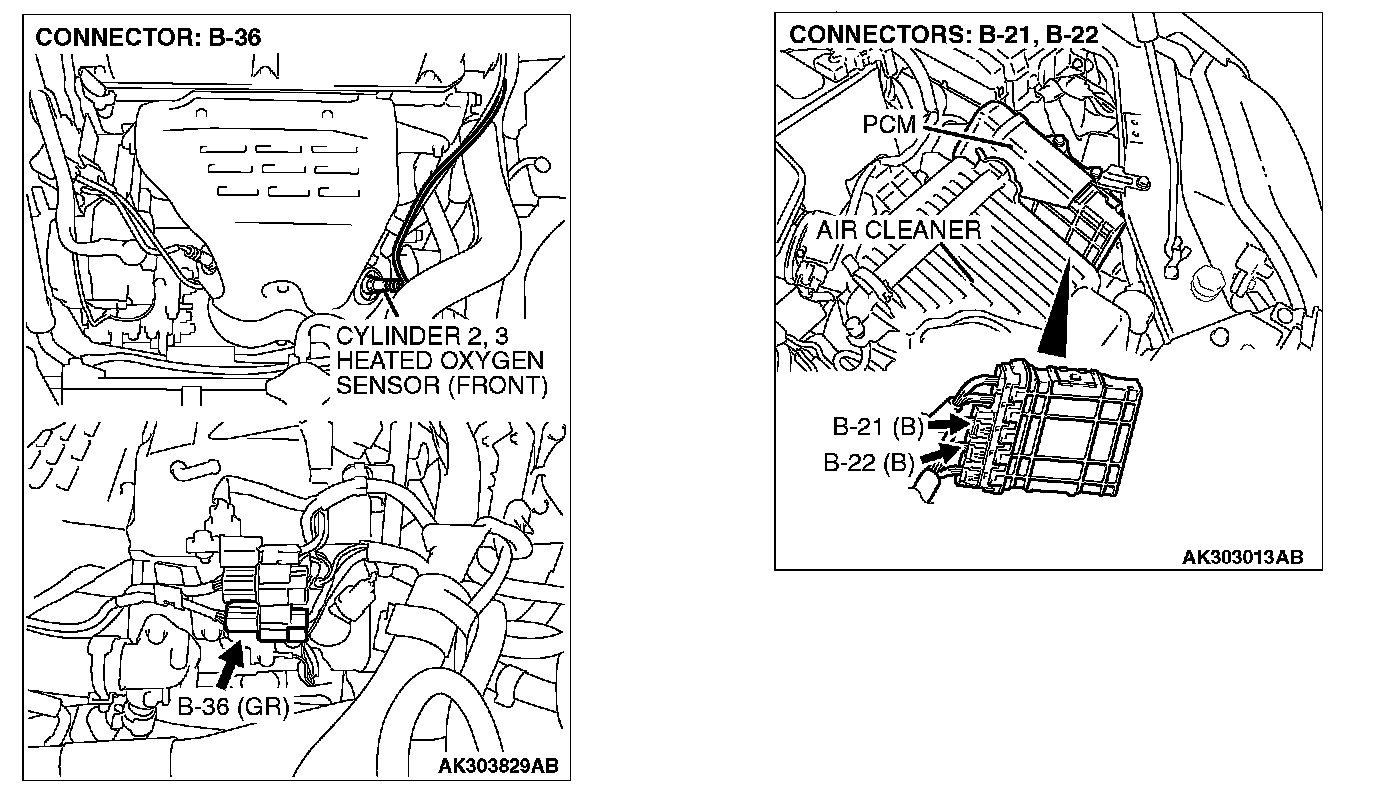 CONNECTOR: B-36

CYLINDER 2, 3 HEATED OXYGEN SENSOR (FRONT)

B-36 (GR)

AK303829AB

CONNECTORS: B-21, B-22

PCM

AIR CLEANER

B-21 (B)

B-22 (B)

AK303013AB