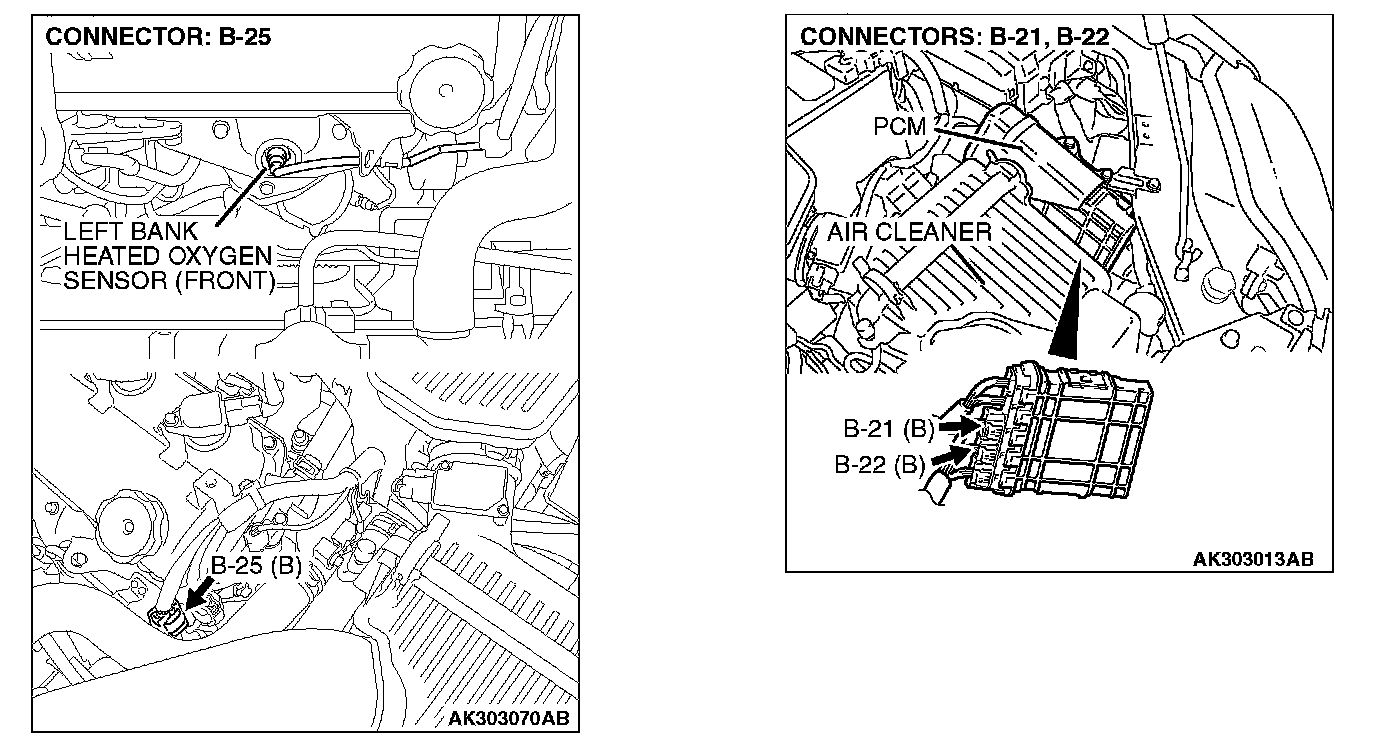 CONNECTOR: B-25

LEFT BANK HEATED OXYGEN SENSOR (FRONT)

B-25 (B)

AK303070AB

CONNECTORS: B-21, B-22

PCM

AIR CLEANER

B-21 (B)

B-22 (B)

AK303013AB