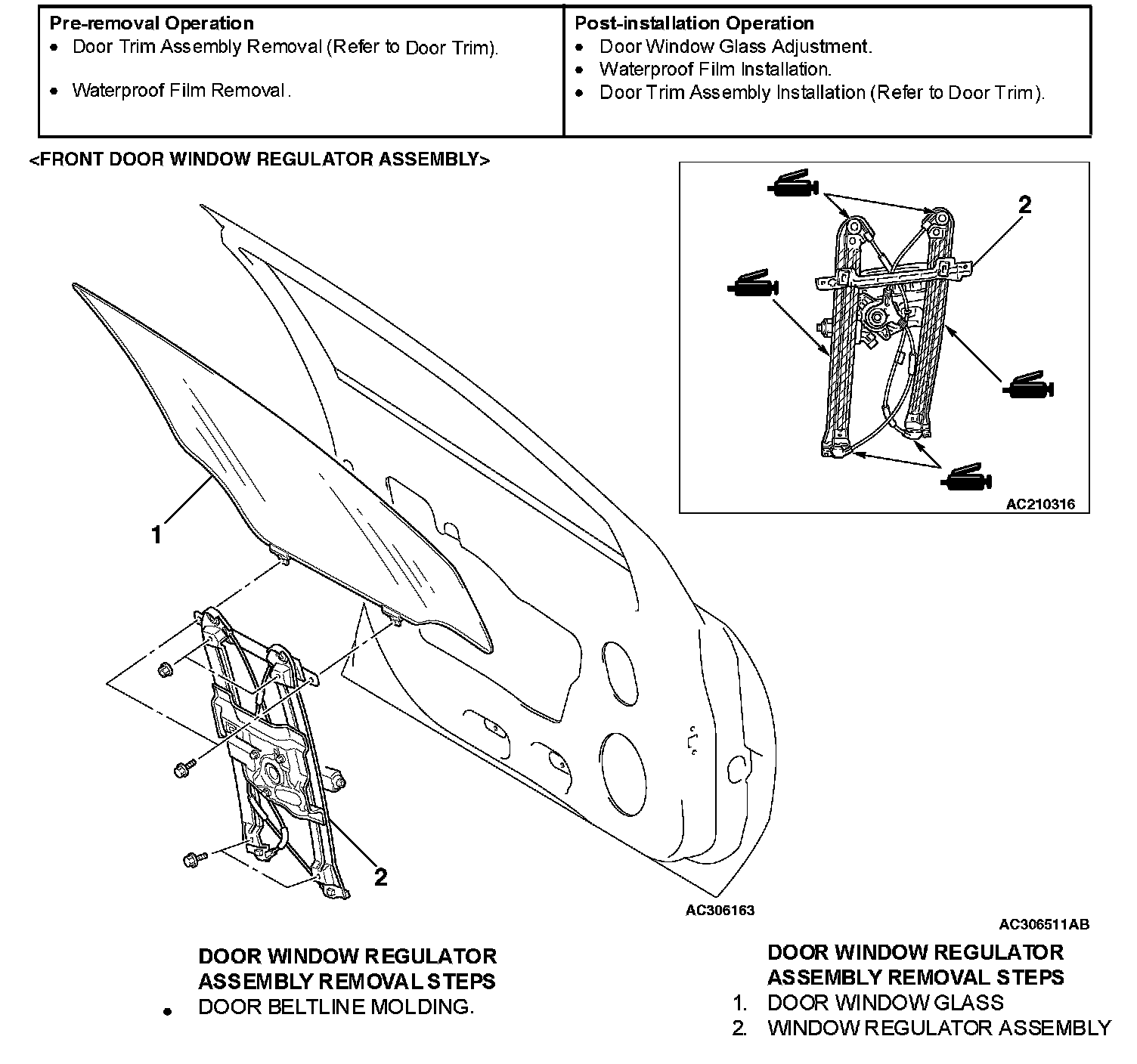 | Pre-removal Operation | Post-installation Operation |
|---|---|
| • Door Trim Assembly Removal (Refer to Door Trim). • Waterproof Film Removal. | • Door Window Glass Adjustment. • Waterproof Film Installation. • Door Trim Assembly Installation (Refer to Door Trim). |

<FRONT DOOR WINDOW REGULATOR ASSEMBLY>

2

AC210316

1

2

AC306163

AC306511AB

DOOR WINDOW REGULATOR ASSEMBLY REMOVAL STEPS
• DOOR BELTLINE MOLDING.

DOOR WINDOW REGULATOR ASSEMBLY REMOVAL STEPS
1. DOOR WINDOW GLASS
2. WINDOW REGULATOR ASSEMBLY