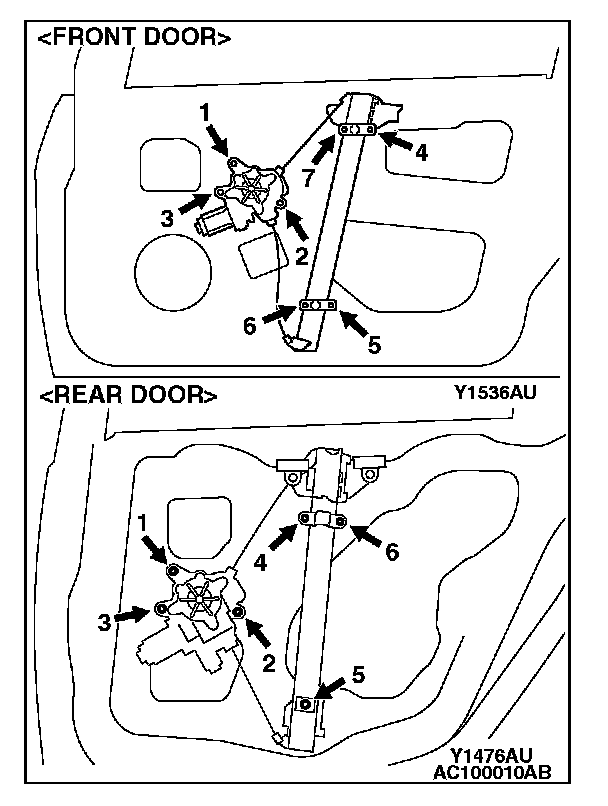 <FRONT DOOR>

1
7
4
3
2
6
5

<REAR DOOR>
Y1536AU

1
4
6
3
2
5

Y1476AU
AC100010AB