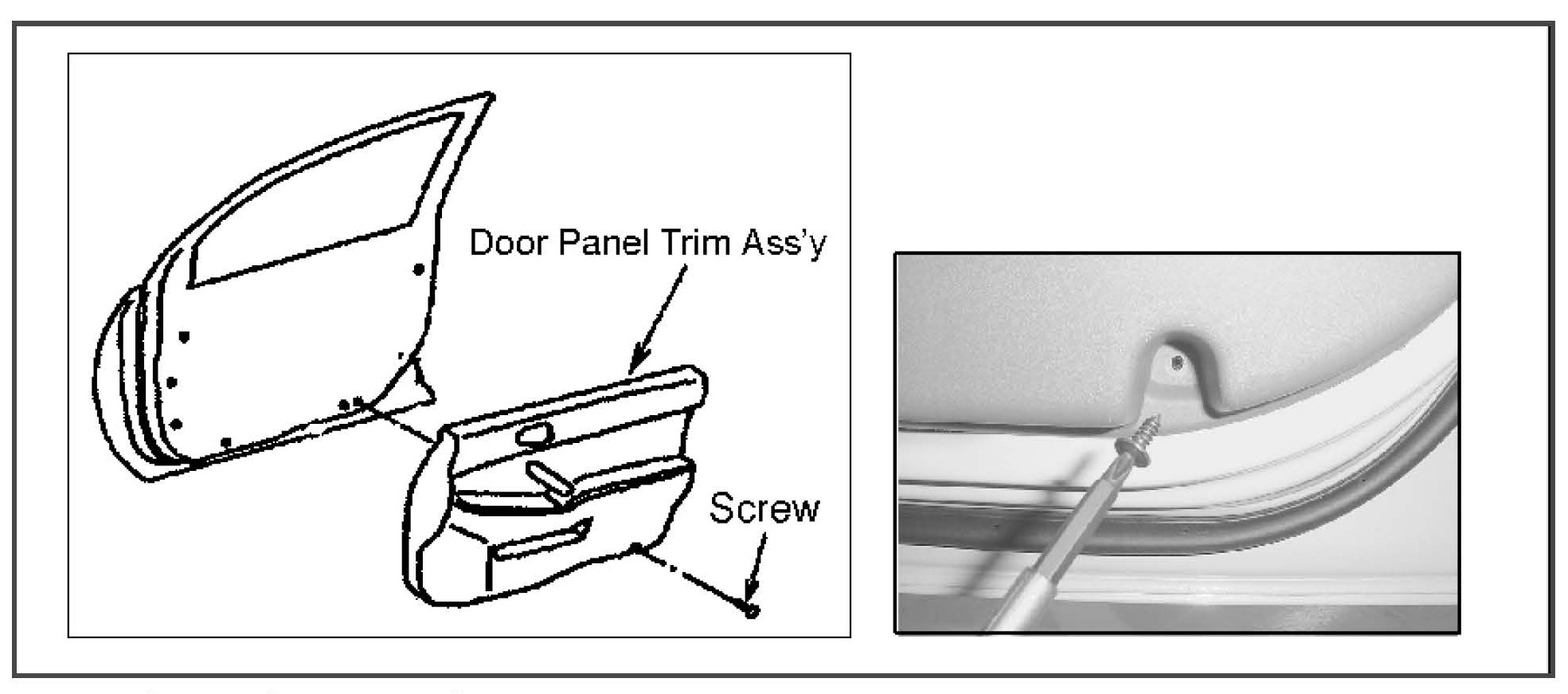 Door Panel Trim Ass'y

Screw