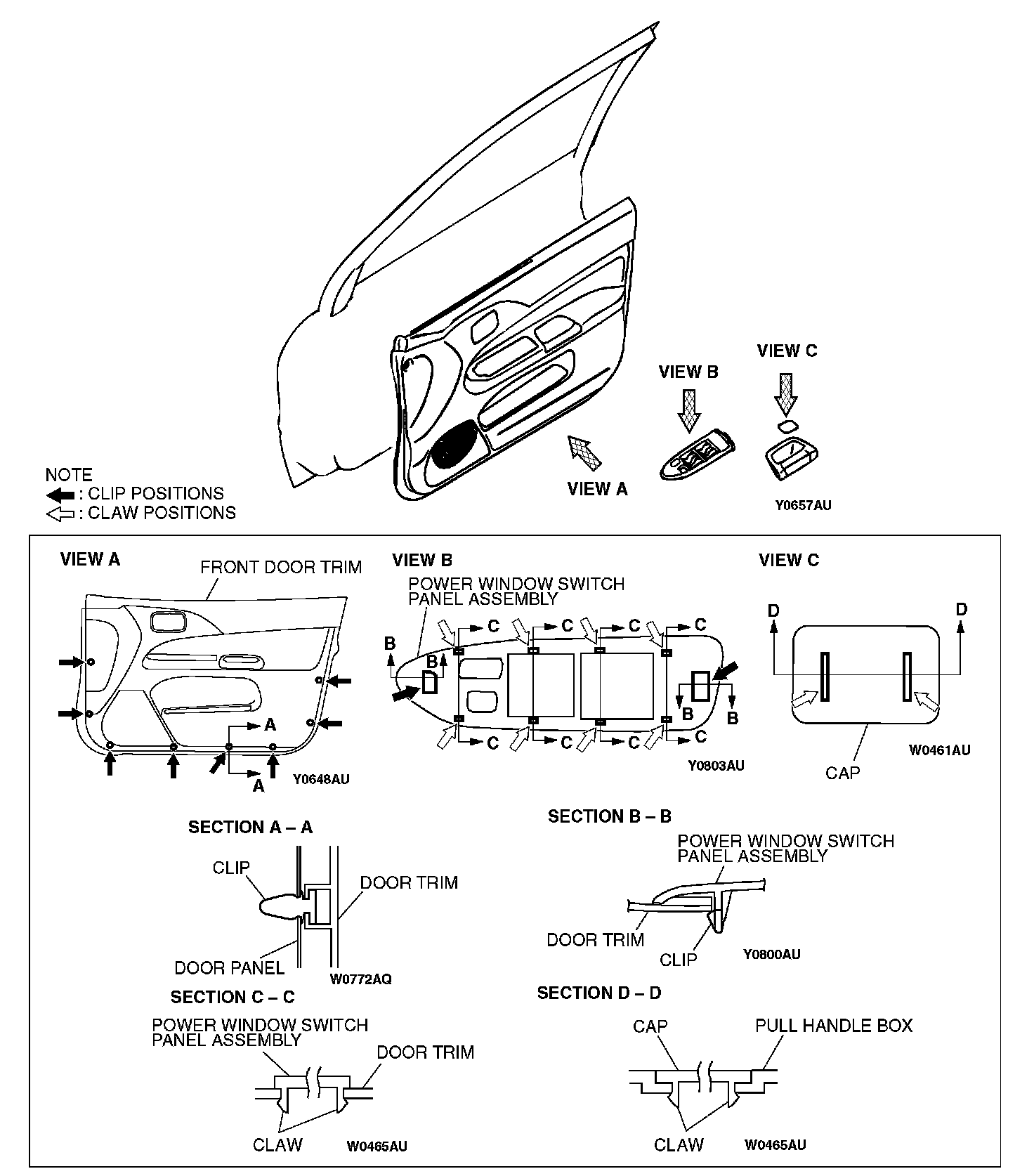 VIEW C

VIEW B

VIEW A

Y0657AU

NOTE
: CLIP POSITIONS
: CLAW POSITIONS

VIEW A

FRONT DOOR TRIM

A

A

Y0648AU

VIEW B

POWER WINDOW SWITCH PANEL ASSEMBLY

C C C C
B B
B B
C C C C

Y0803AU

VIEW C

D D

CAP

W0461AU

SECTION A – A

CLIP

DOOR TRIM

DOOR PANEL

W0772AQ

SECTION B – B

POWER WINDOW SWITCH PANEL ASSEMBLY

DOOR TRIM

CLIP

Y0800AU

SECTION C – C

POWER WINDOW SWITCH PANEL ASSEMBLY

DOOR TRIM

CLAW

W0465AU

SECTION D – D

CAP

PULL HANDLE BOX

CLAW

W0465AU