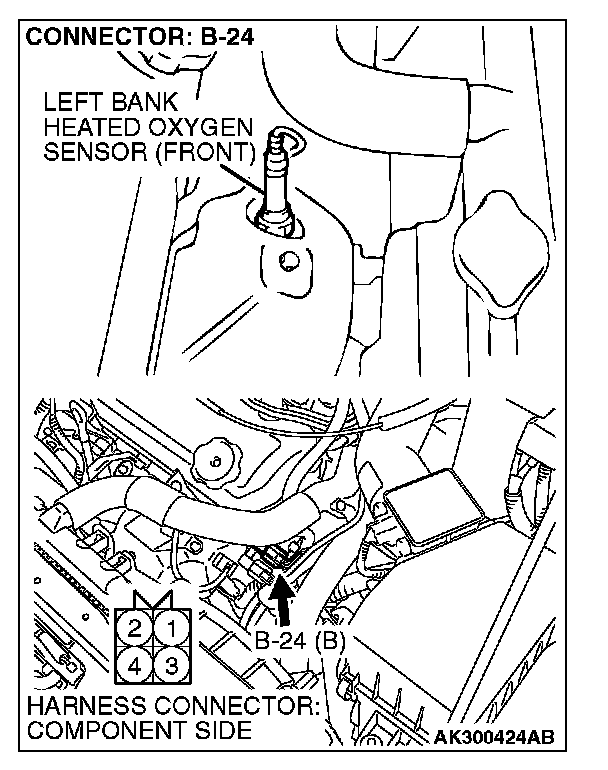 CONNECTOR: B-24

LEFT BANK HEATED OXYGEN SENSOR (FRONT)

2 1
4 3

B-24 (B)

HARNESS CONNECTOR: COMPONENT SIDE

AK300424AB