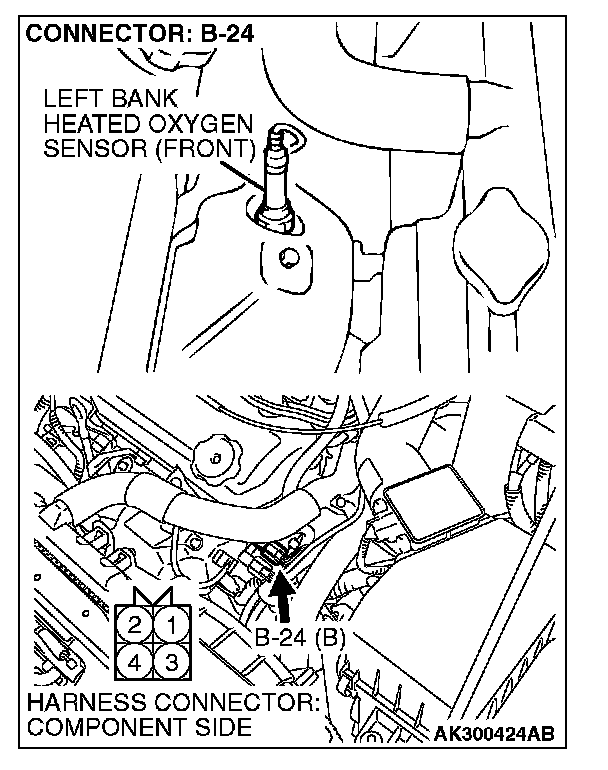 CONNECTOR: B-24

LEFT BANK HEATED OXYGEN SENSOR (FRONT)

2 1
4 3

B-24 (B)

HARNESS CONNECTOR: COMPONENT SIDE

AK300424AB