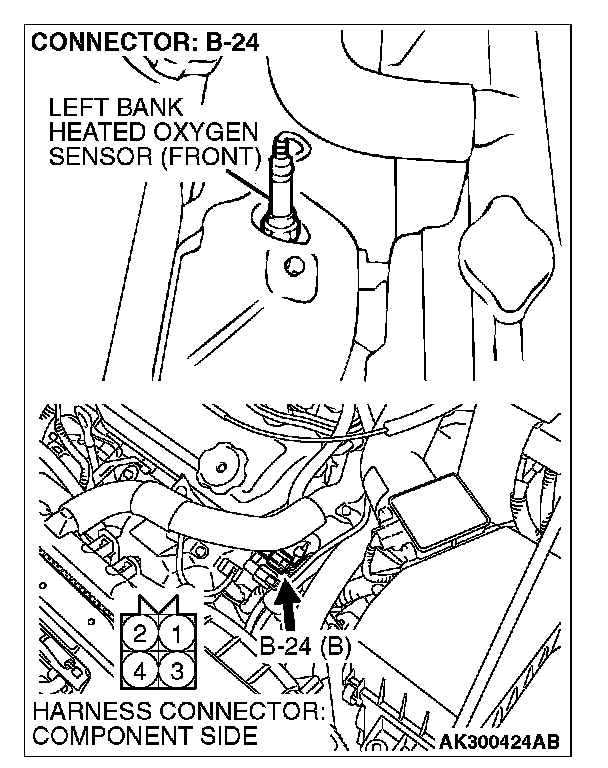 CONNECTOR: B-24

LEFT BANK HEATED OXYGEN SENSOR (FRONT)

2 1
4 3

B-24 (B)

HARNESS CONNECTOR: COMPONENT SIDE

AK300424AB