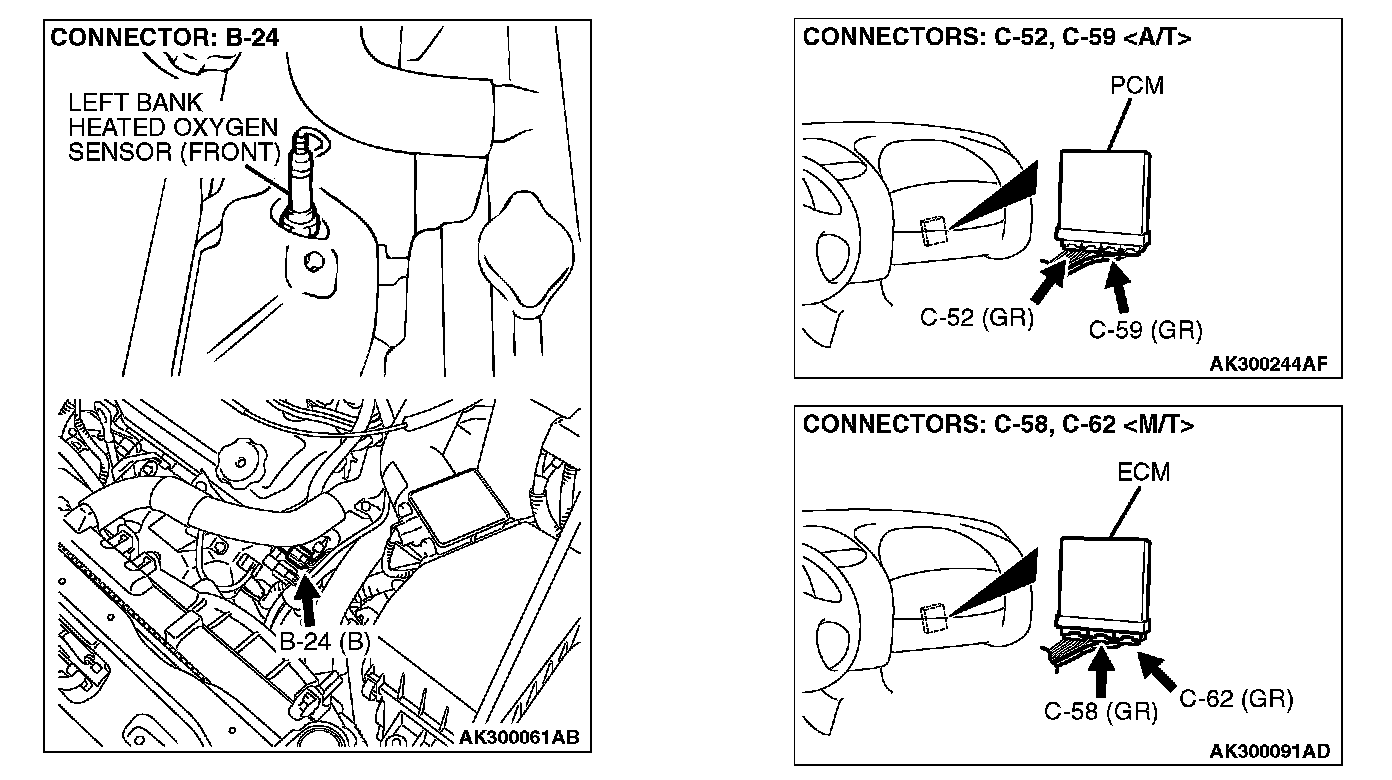 CONNECTOR: B-24

LEFT BANK HEATED OXYGEN SENSOR (FRONT)

B-24 (B)

AK300061AB

CONNECTORS: C-52, C-59 <A/T>

PCM

C-52 (GR)

C-59 (GR)

AK300244AF

CONNECTORS: C-58, C-62 <M/T>

ECM

C-58 (GR)

C-62 (GR)

AK300091AD