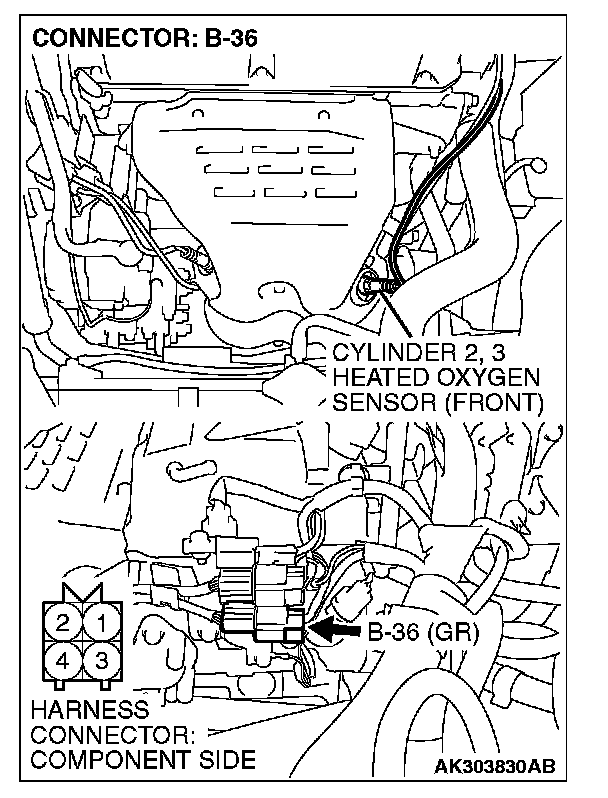 CONNECTOR: B-36

CYLINDER 2, 3 HEATED OXYGEN SENSOR (FRONT)

2 1
4 3

B-36 (GR)

HARNESS CONNECTOR: COMPONENT SIDE

AK303830AB