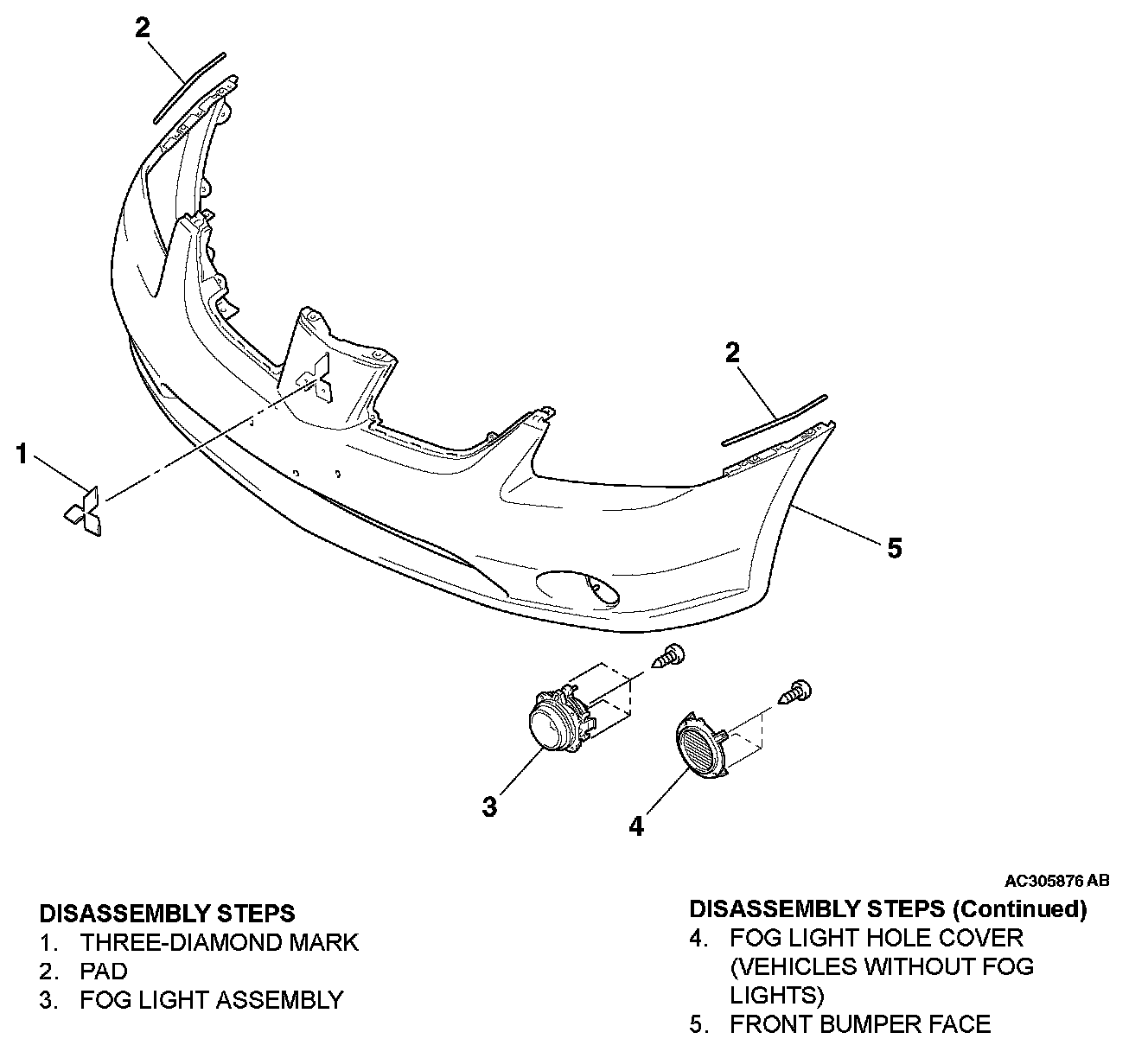 2

2

1

5

3

4

AC305876 AB

DISASSEMBLY STEPS
1. THREE-DIAMOND MARK
2. PAD
3. FOG LIGHT ASSEMBLY

DISASSEMBLY STEPS (Continued)
4. FOG LIGHT HOLE COVER (VEHICLES WITHOUT FOG LIGHTS)
5. FRONT BUMPER FACE