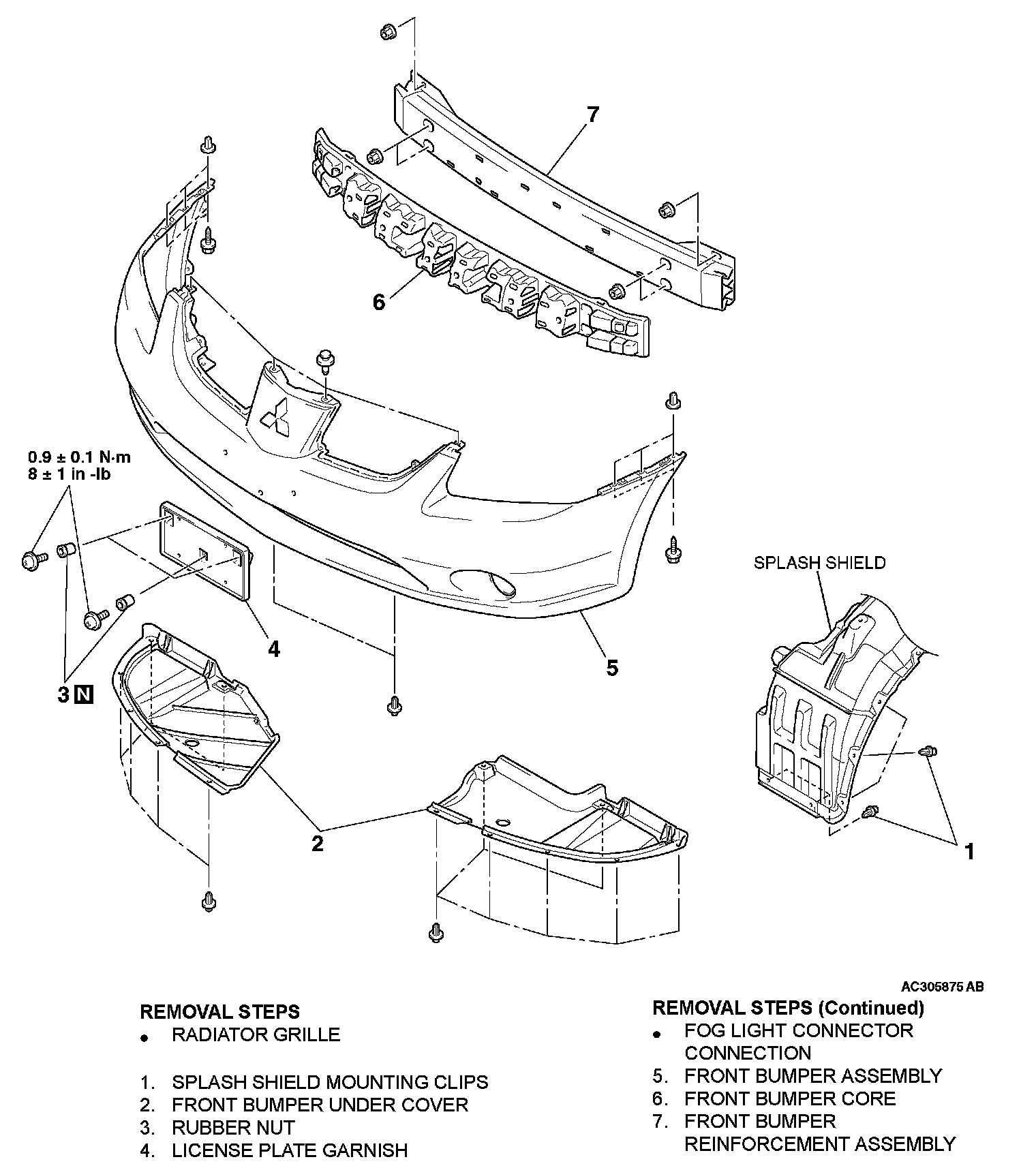 7

6

0.9 ± 0.1 N·m
8 ± 1 in -lb

4

5

3 N

SPLASH SHIELD

2

1

AC305875 AB

REMOVAL STEPS
• RADIATOR GRILLE

1. SPLASH SHIELD MOUNTING CLIPS
2. FRONT BUMPER UNDER COVER
3. RUBBER NUT
4. LICENSE PLATE GARNISH

REMOVAL STEPS (Continued)
• FOG LIGHT CONNECTOR CONNECTION
5. FRONT BUMPER ASSEMBLY
6. FRONT BUMPER CORE
7. FRONT BUMPER REINFORCEMENT ASSEMBLY