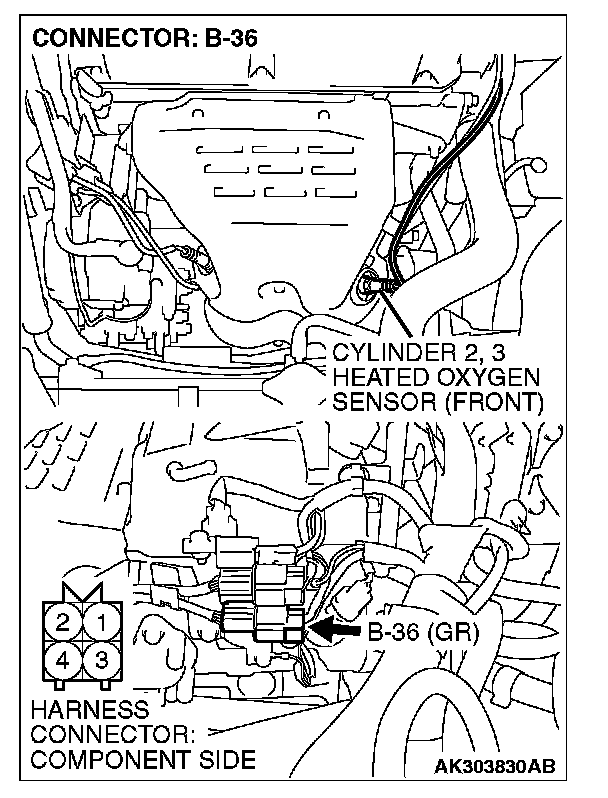 CONNECTOR: B-36

CYLINDER 2, 3 HEATED OXYGEN SENSOR (FRONT)

2 1
4 3

B-36 (GR)

HARNESS CONNECTOR: COMPONENT SIDE

AK303830AB