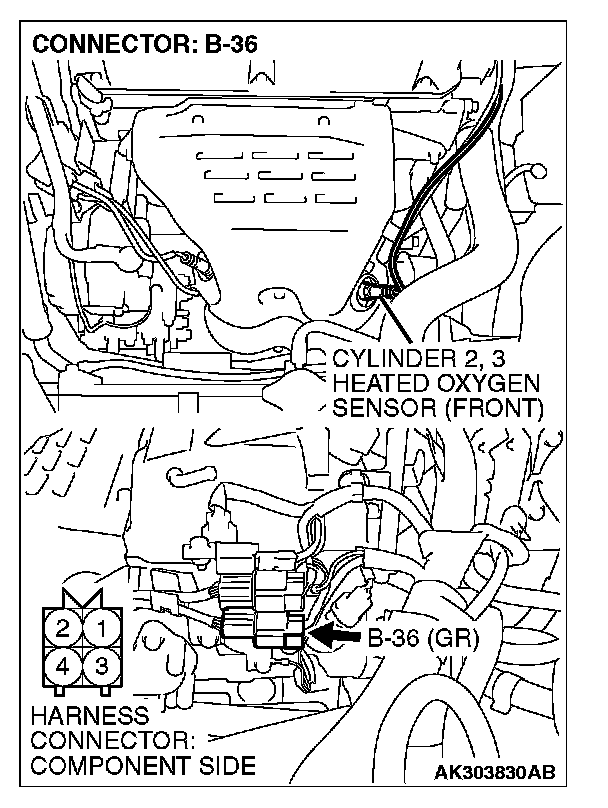 CONNECTOR: B-36

CYLINDER 2, 3
HEATED OXYGEN
SENSOR (FRONT)

2 1
4 3

B-36 (GR)

HARNESS
CONNECTOR:
COMPONENT SIDE

AK303830AB