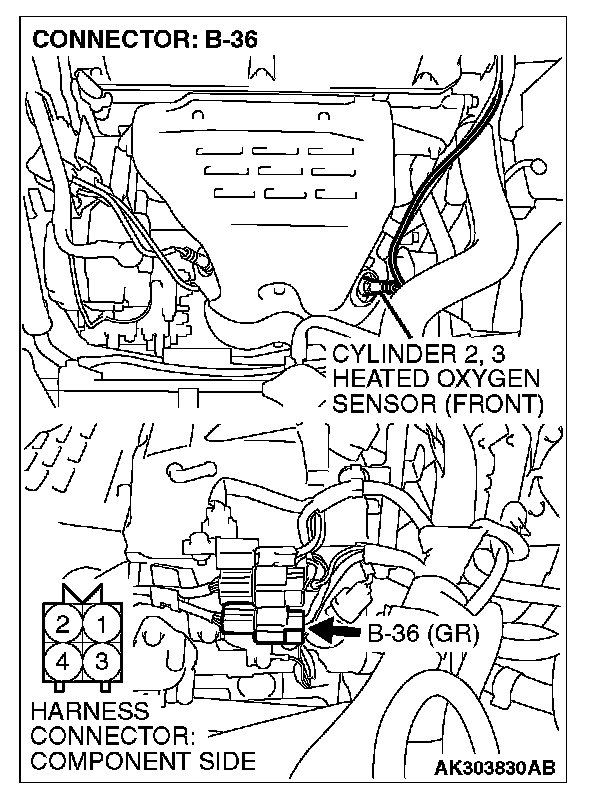 CONNECTOR: B-36

CYLINDER 2, 3 HEATED OXYGEN SENSOR (FRONT)

2 1
4 3

B-36 (GR)

HARNESS CONNECTOR: COMPONENT SIDE

AK303830AB