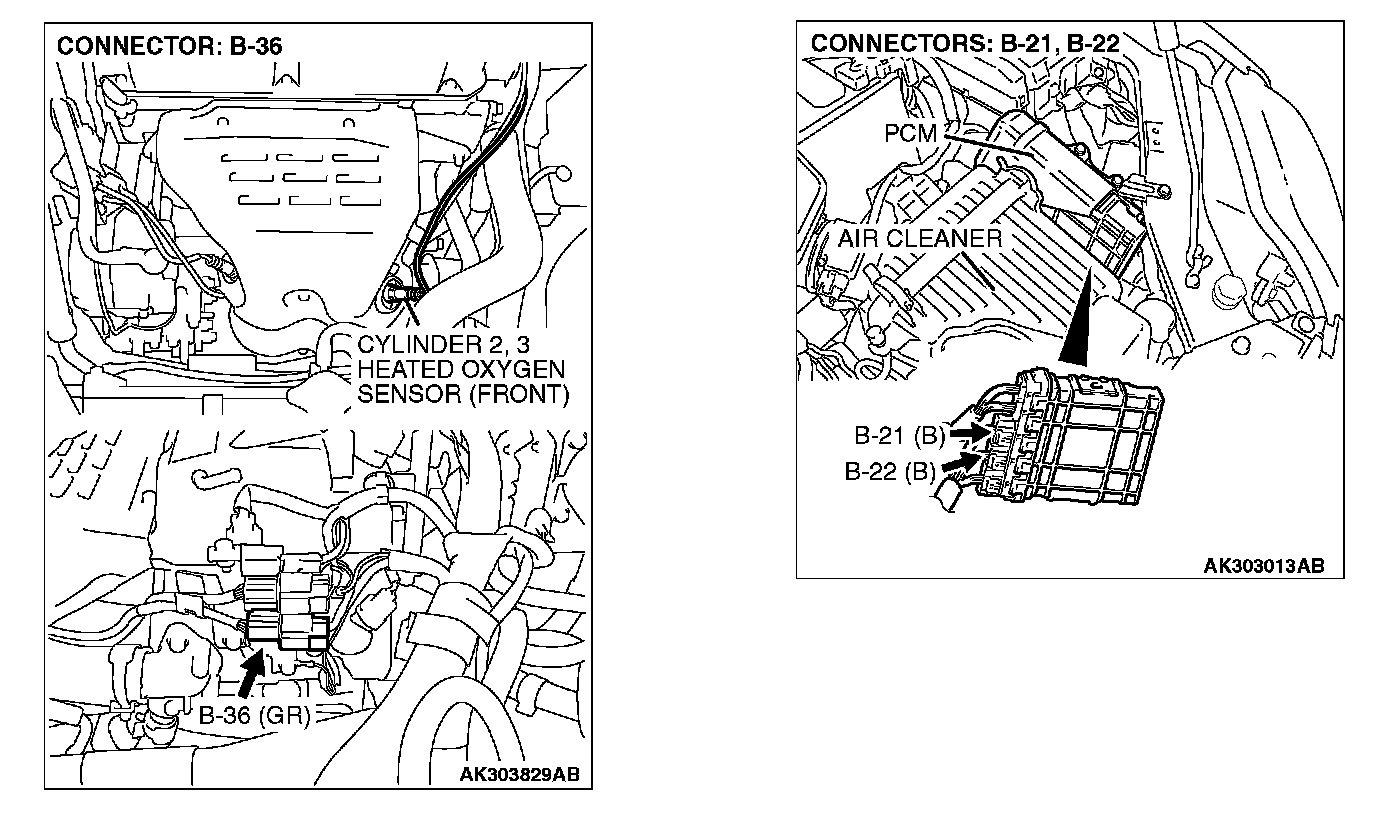 CONNECTOR: B-36

CYLINDER 2, 3 HEATED OXYGEN SENSOR (FRONT)

B-36 (GR)

AK303829AB

CONNECTORS: B-21, B-22

PCM

AIR CLEANER

B-21 (B)

B-22 (B)

AK303013AB