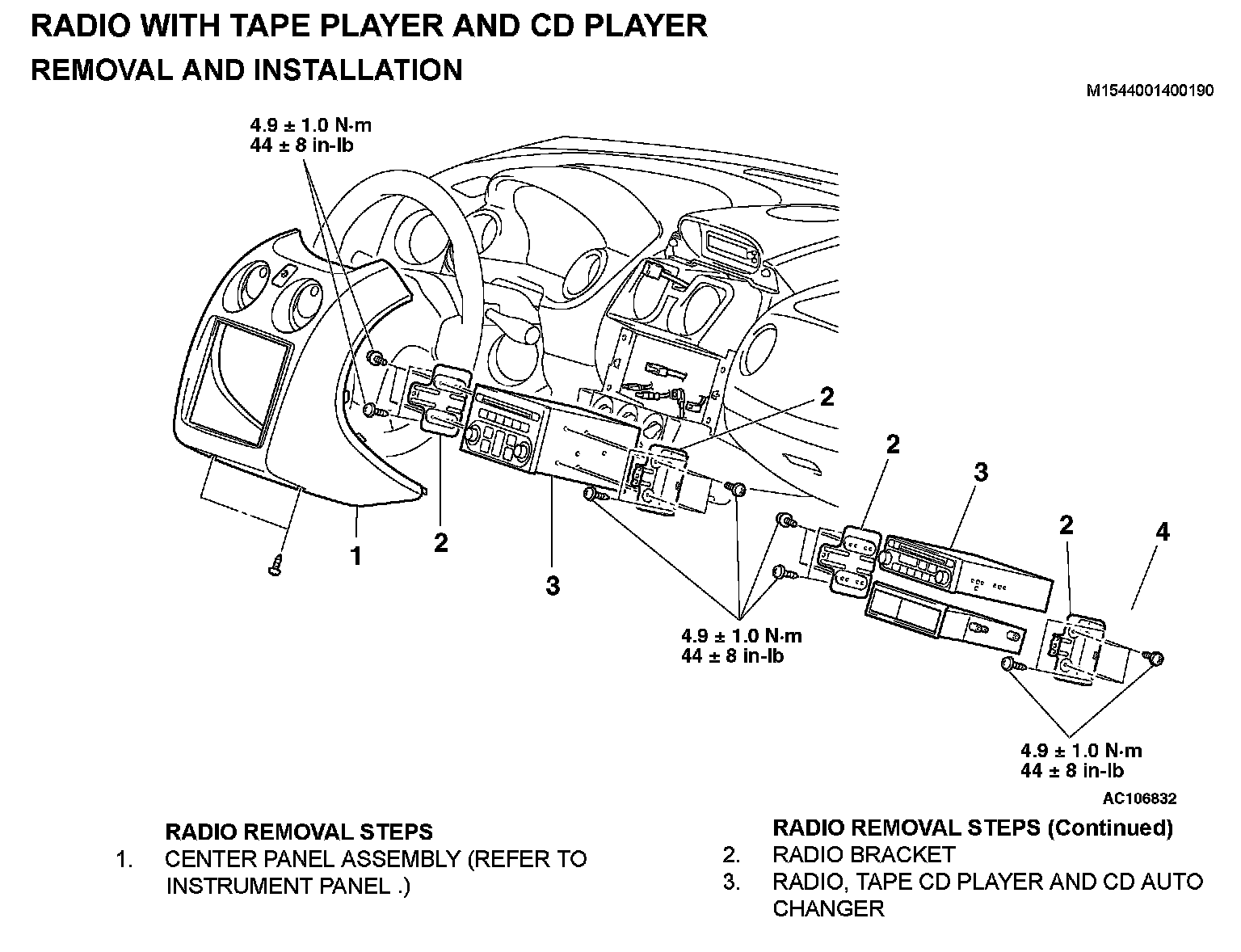 RADIO WITH TAPE PLAYER AND CD PLAYER
REMOVAL AND INSTALLATION

M1544001400190

4.9 ± 1.0 N·m
44 ± 8 in-lb

2

2

3

2

4

1

2

3

4.9 ± 1.0 N·m
44 ± 8 in-lb

4.9 ± 1.0 N·m
44 ± 8 in-lb

AC106832

RADIO REMOVAL STEPS
1. CENTER PANEL ASSEMBLY (REFER TO INSTRUMENT PANEL .)

RADIO REMOVAL STEPS (Continued)
2. RADIO BRACKET
3. RADIO, TAPE CD PLAYER AND CD AUTO CHANGER