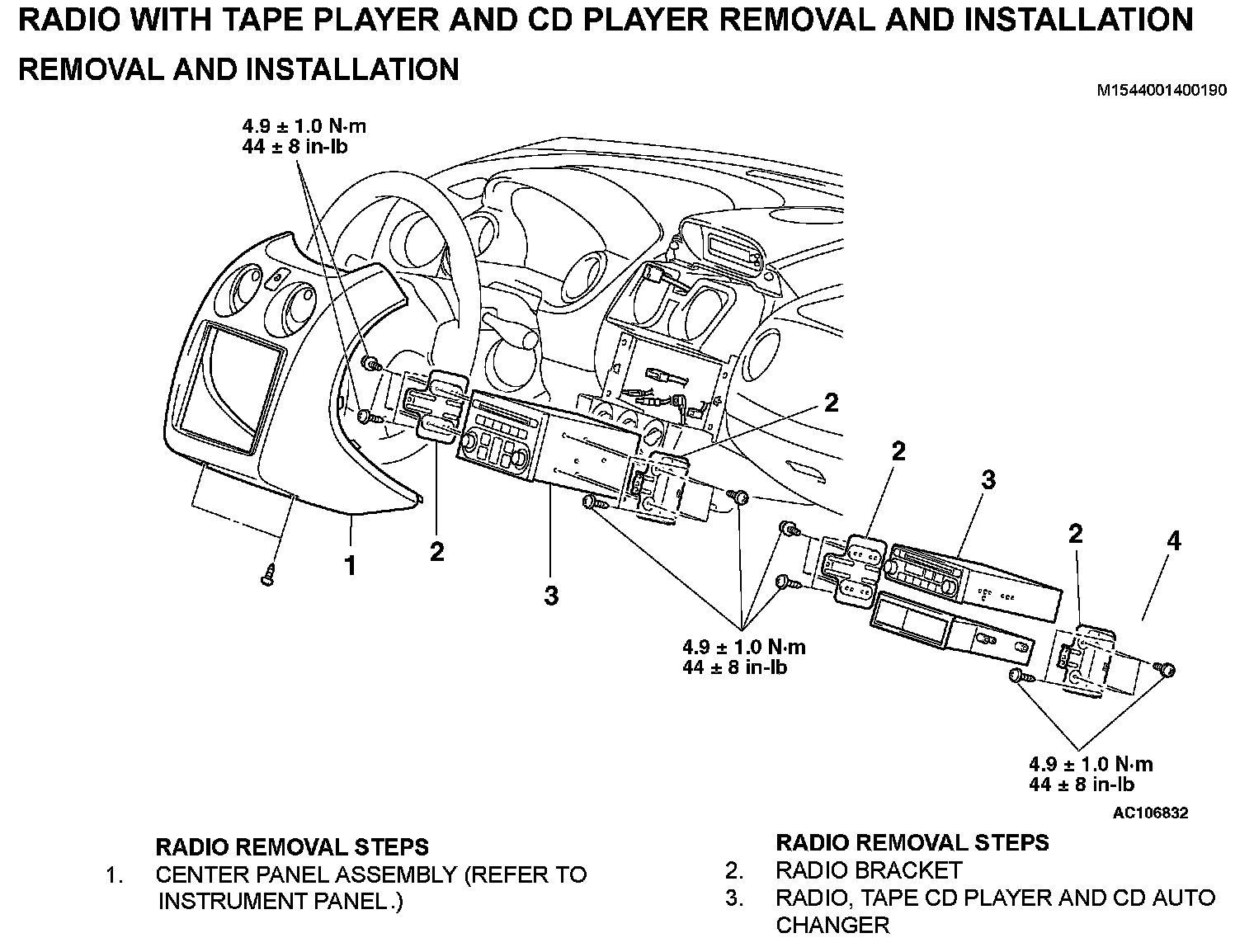 RADIO WITH TAPE PLAYER AND CD PLAYER REMOVAL AND INSTALLATION

REMOVAL AND INSTALLATION

M1544001400190

4.9 ± 1.0 N·m
44 ± 8 in-lb

2

2

3

2

4

1

2

3

4.9 ± 1.0 N·m
44 ± 8 in-lb

4.9 ± 1.0 N·m
44 ± 8 in-lb

AC106832

RADIO REMOVAL STEPS
1. CENTER PANEL ASSEMBLY (REFER TO INSTRUMENT PANEL.)

RADIO REMOVAL STEPS
2. RADIO BRACKET
3. RADIO, TAPE CD PLAYER AND CD AUTO CHANGER