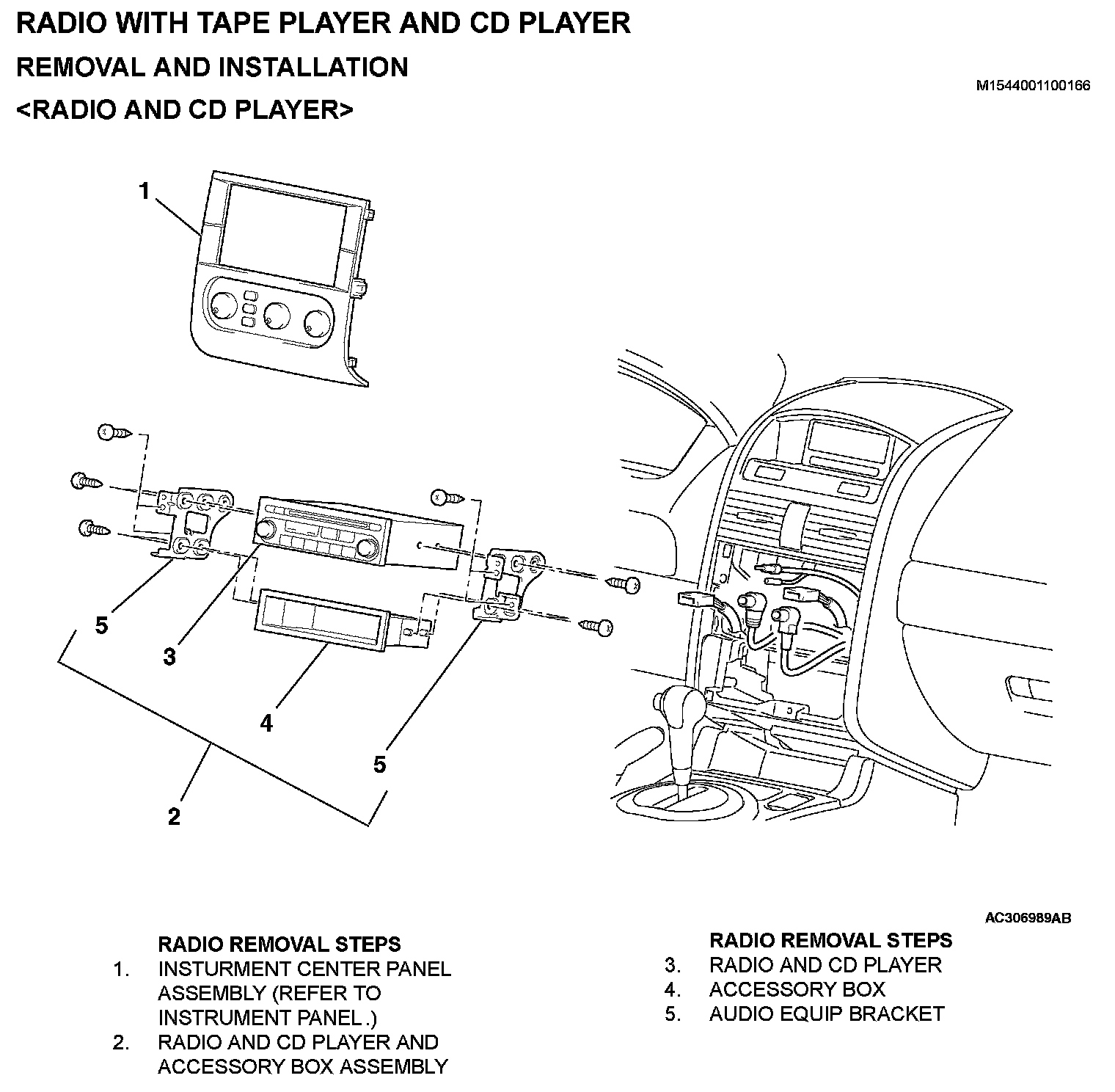 RADIO WITH TAPE PLAYER AND CD PLAYER

REMOVAL AND INSTALLATION

M1544001100166

<RADIO AND CD PLAYER>

1

5

3

4

5

2

AC306989AB

RADIO REMOVAL STEPS

1. INSTURMENT CENTER PANEL ASSEMBLY (REFER TO INSTRUMENT PANEL.)

2. RADIO AND CD PLAYER AND ACCESSORY BOX ASSEMBLY

RADIO REMOVAL STEPS

3. RADIO AND CD PLAYER

4. ACCESSORY BOX

5. AUDIO EQUIP BRACKET