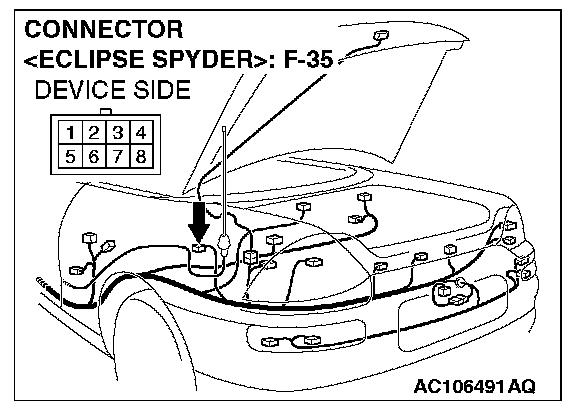 CONNECTOR
<ECLIPSE SPYDER>: F-35
DEVICE SIDE

| 1 | 2 | 3 | 4 |
|---|---|---|---|
| 5 | 6 | 7 | 8 |

AC106491AQ