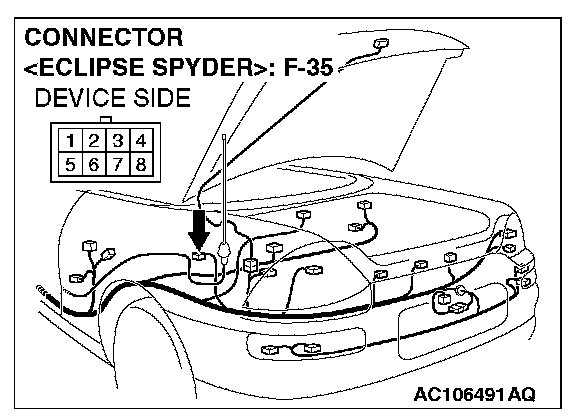 CONNECTOR
<ECLIPSE SPYDER>: F-35
DEVICE SIDE

| 1 | 2 | 3 | 4 |
|---|---|---|---|
| 5 | 6 | 7 | 8 |

AC106491AQ