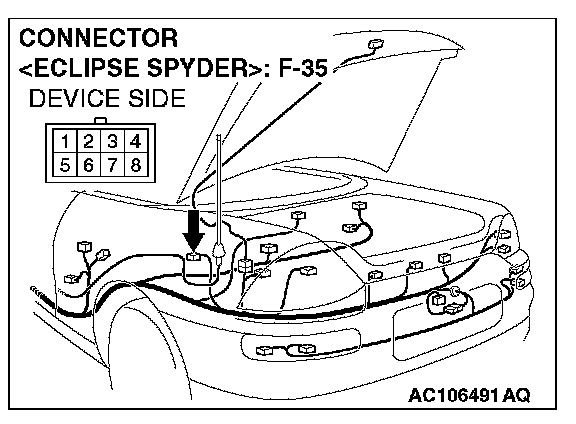 CONNECTOR
<ECLIPSE SPYDER>: F-35
DEVICE SIDE

| 1 | 2 | 3 | 4 |
|---|---|---|---|
| 5 | 6 | 7 | 8 |

AC106491 AQ