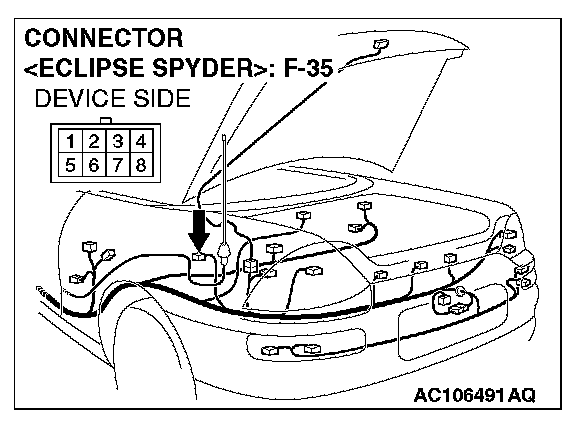 CONNECTOR
<ECLIPSE SPYDER>: F-35

DEVICE SIDE

| 1 | 2 | 3 | 4 |
|---|---|---|---|
| 5 | 6 | 7 | 8 |

AC106491AQ