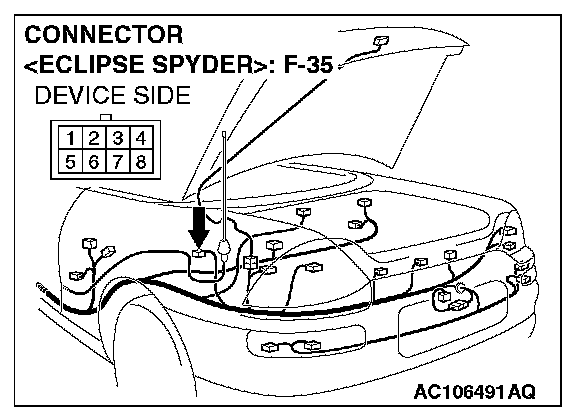 CONNECTOR
<ECLIPSE SPYDER>: F-35
DEVICE SIDE

| 1 | 2 | 3 | 4 |
|---|---|---|---|
| 5 | 6 | 7 | 8 |

AC106491AQ