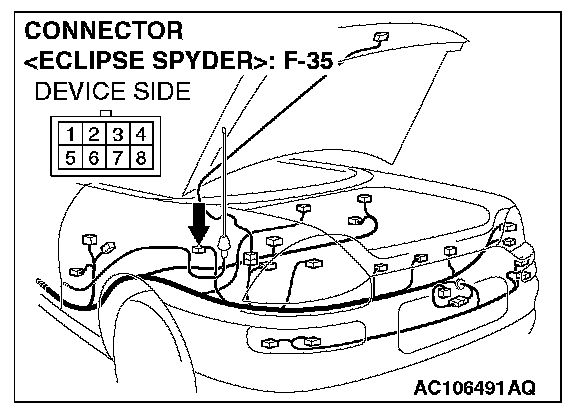 CONNECTOR
<ECLIPSE SPYDER>: F-35
DEVICE SIDE

| 1 | 2 | 3 | 4 |
|---|---|---|---|
| 5 | 6 | 7 | 8 |

AC106491AQ