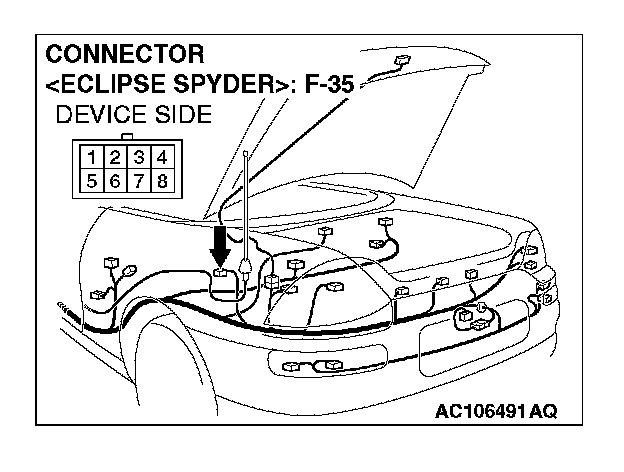 CONNECTOR
<ECLIPSE SPYDER>: F-35
DEVICE SIDE

| 1 | 2 | 3 | 4 |
|---|---|---|---|
| 5 | 6 | 7 | 8 |

AC106491 AQ