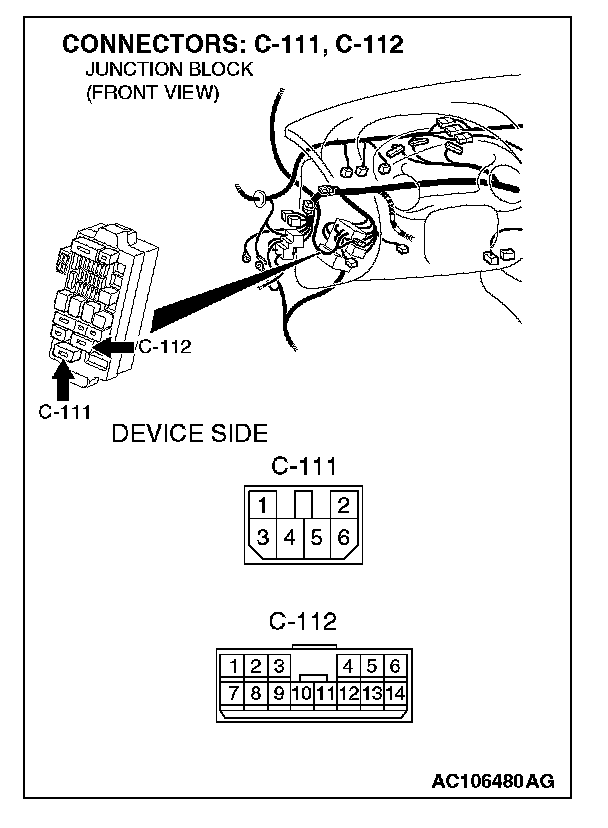 CONNECTORS: C-111, C-112
JUNCTION BLOCK
(FRONT VIEW)

C-112
C-111

DEVICE SIDE

C-111

1 2
3 4 5 6

C-112

1 2 3 4 5 6
7 8 9 10 11 12 13 14

AC106480AG