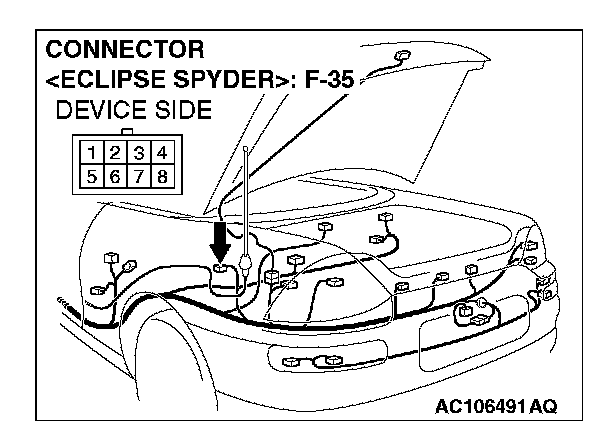 CONNECTOR
<ECLIPSE SPYDER>: F-35
DEVICE SIDE

| 1 | 2 | 3 | 4 |
|---|---|---|---|
| 5 | 6 | 7 | 8 |

AC106491AQ