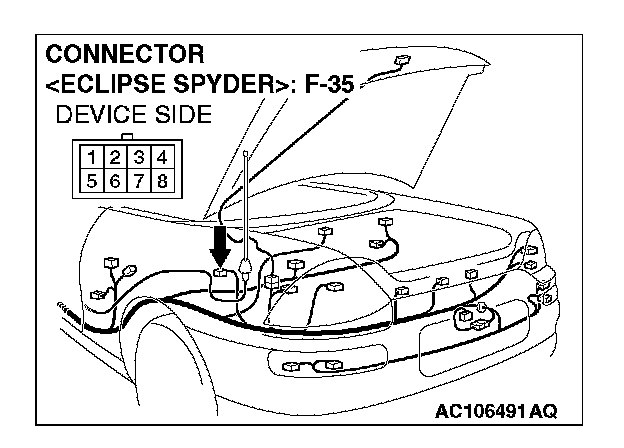 CONNECTOR
<ECLIPSE SPYDER>: F-35
DEVICE SIDE

| 1 | 2 | 3 | 4 |
|---|---|---|---|
| 5 | 6 | 7 | 8 |

AC106491AQ