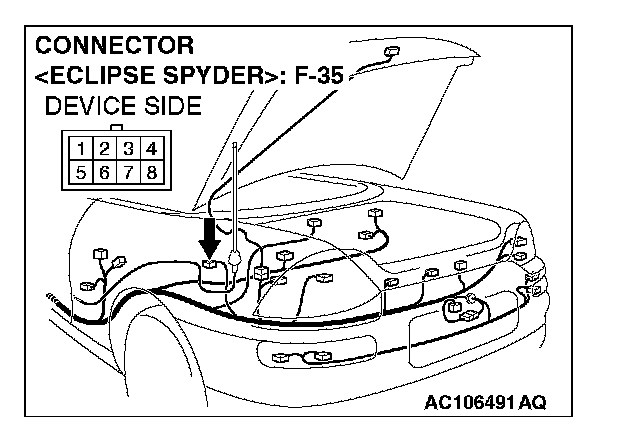 CONNECTOR
<ECLIPSE SPYDER>: F-35
DEVICE SIDE

| 1 | 2 | 3 | 4 |
|---|---|---|---|
| 5 | 6 | 7 | 8 |

AC106491 AQ