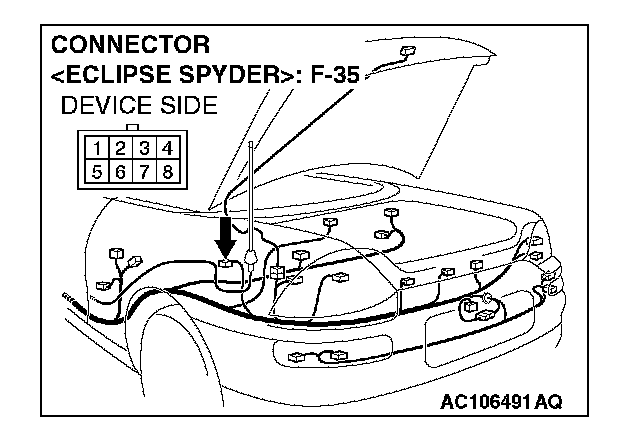 CONNECTOR
<ECLIPSE SPYDER>: F-35
DEVICE SIDE

| 1 | 2 | 3 | 4 |
|---|---|---|---|
| 5 | 6 | 7 | 8 |

AC106491 AQ