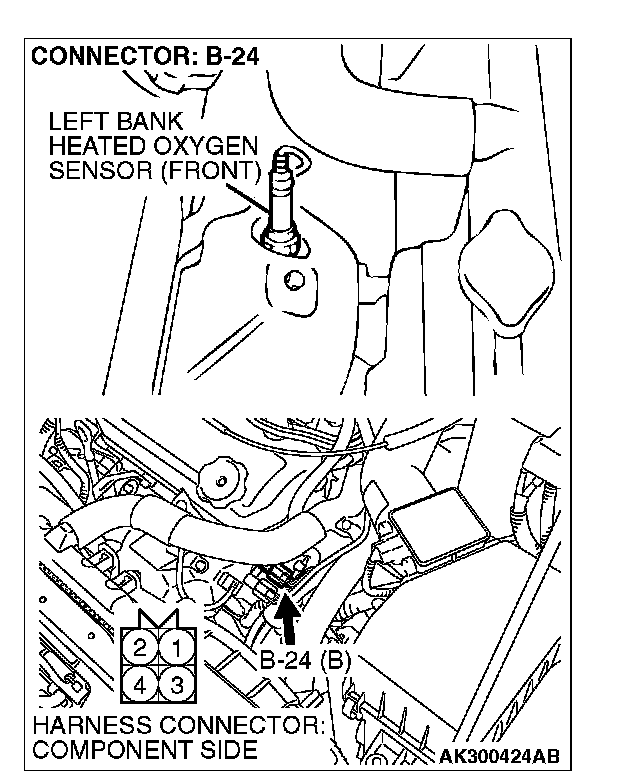 CONNECTOR: B-24

LEFT BANK HEATED OXYGEN SENSOR (FRONT)

2 1
4 3

B-24 (B)

HARNESS CONNECTOR: COMPONENT SIDE

AK300424AB