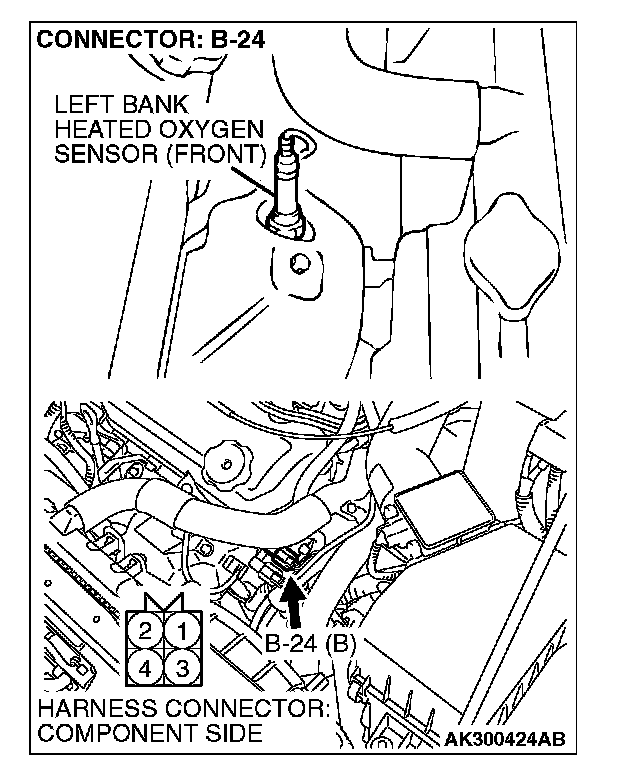 CONNECTOR: B-24

LEFT BANK HEATED OXYGEN SENSOR (FRONT)

2 1
4 3

B-24 (B)

HARNESS CONNECTOR: COMPONENT SIDE

AK300424AB