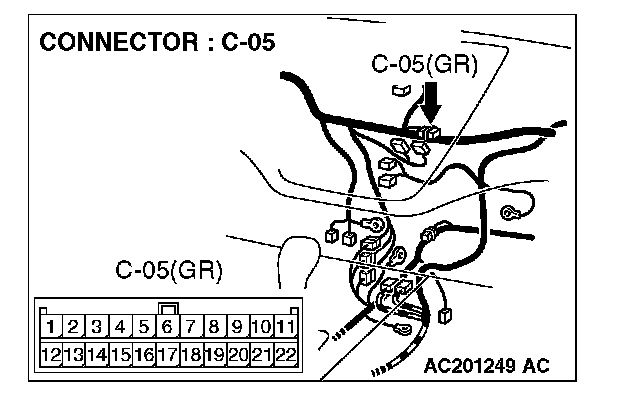 CONNECTOR : C-05

C-05(GR)

C-05(GR)

| 1 | 2 | 3 | 4 | 5 | 6 | 7 | 8 | 9 | 10 | 11 |
|---|---|---|---|---|---|---|---|---|---|---|
| 12 | 13 | 14 | 15 | 16 | 17 | 18 | 19 | 20 | 21 | 22 |

AC201249 AC