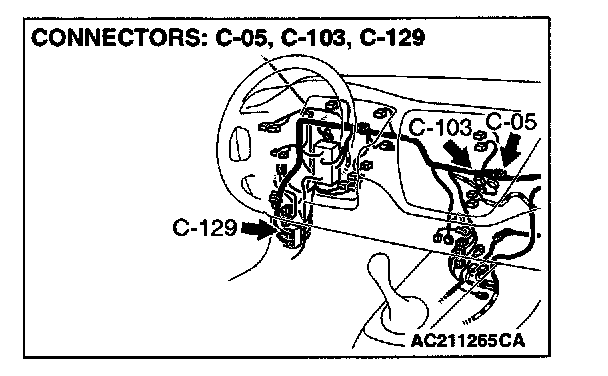 CONNECTORS: C-05, C-103, C-129

C-103

C-05

C-129

AC211265CA