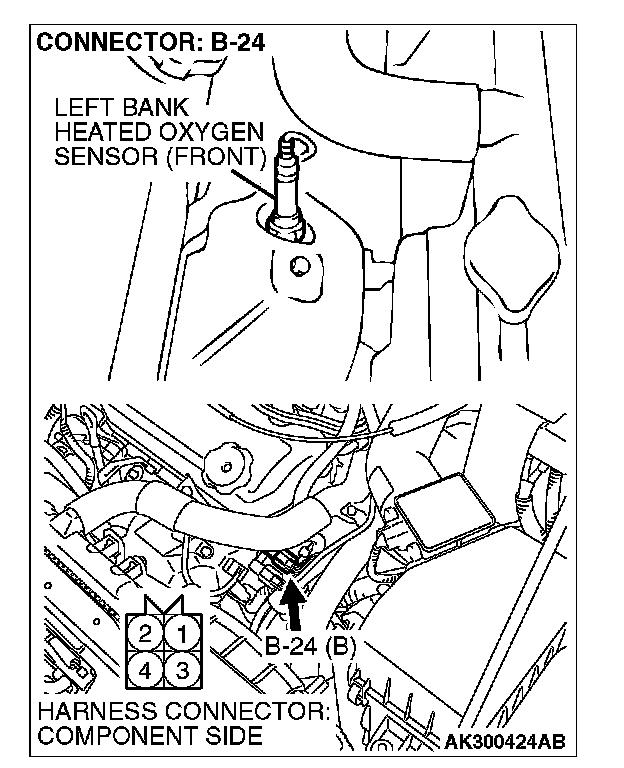 CONNECTOR: B-24

LEFT BANK HEATED OXYGEN SENSOR (FRONT)

2 1
4 3

B-24 (B)

HARNESS CONNECTOR: COMPONENT SIDE

AK300424AB