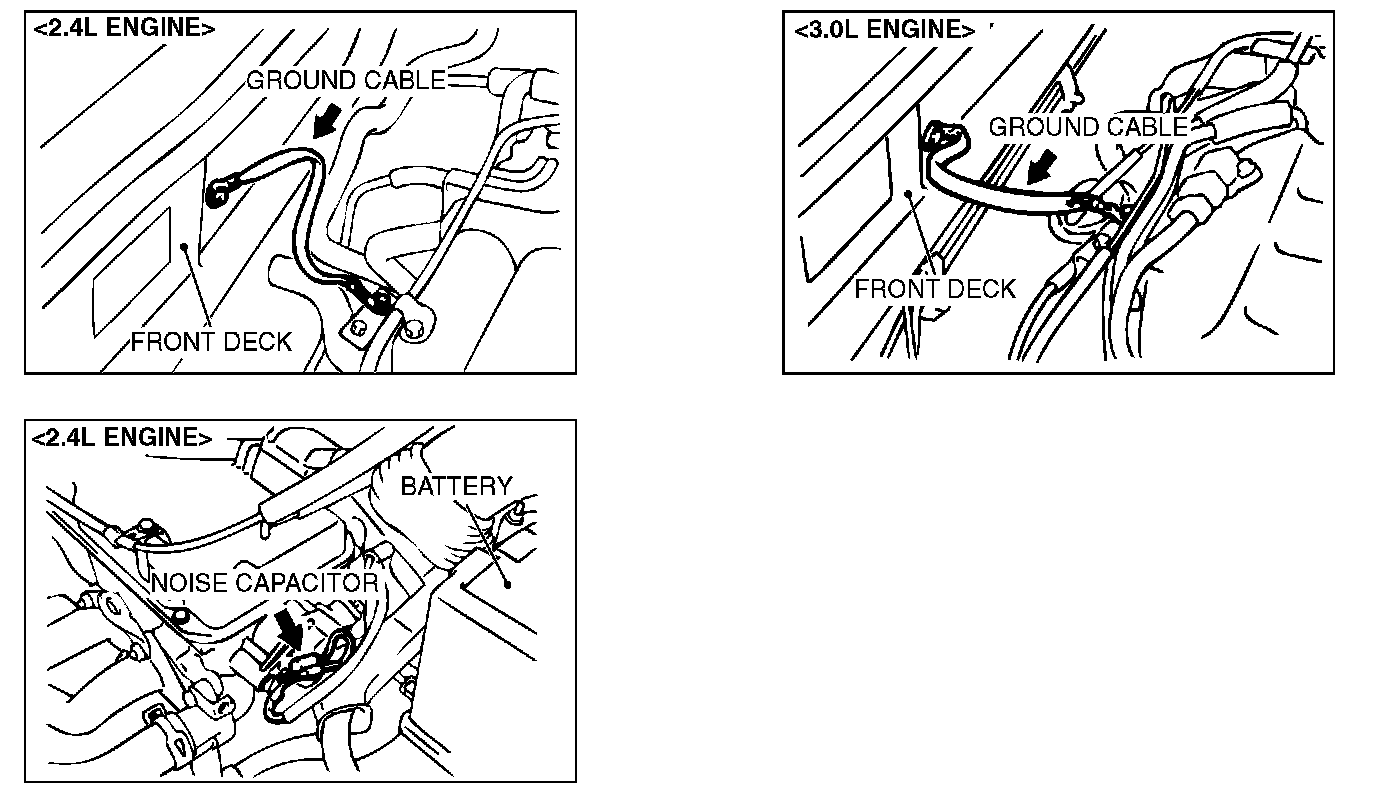 <2.4L ENGINE>
GROUND CABLE
FRONT DECK

<3.0L ENGINE>
GROUND CABLE
FRONT DECK

<2.4L ENGINE>
BATTERY
NOISE CAPACITOR