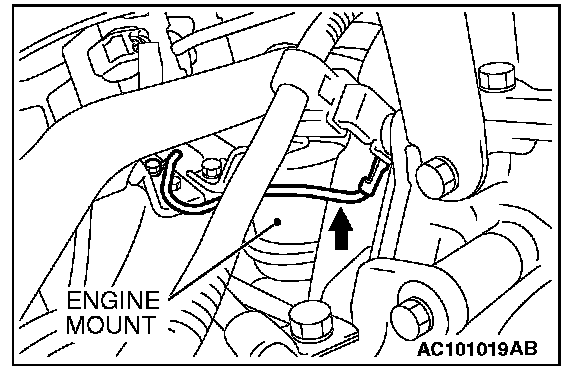 ENGINE MOUNT

AC101019AB