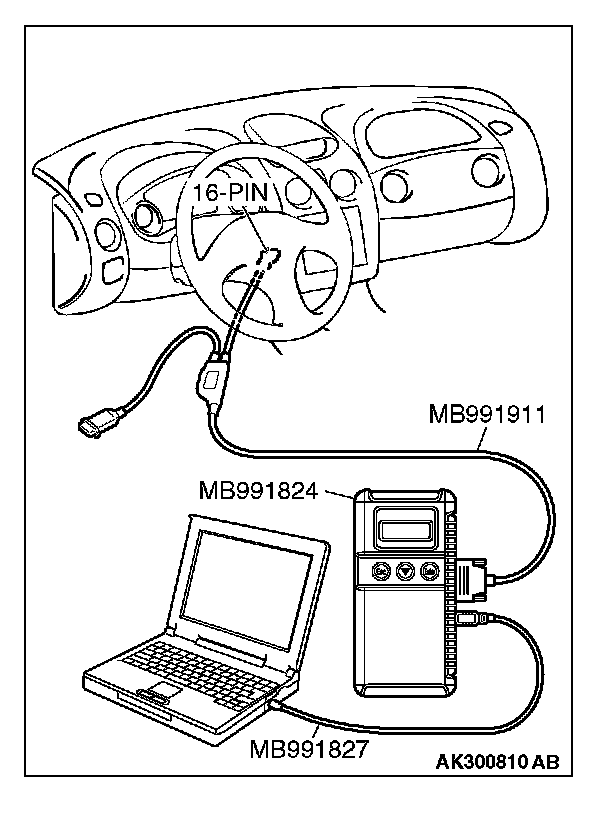 16-PIN
MB991911
MB991824
MB991827
AK300810 AB