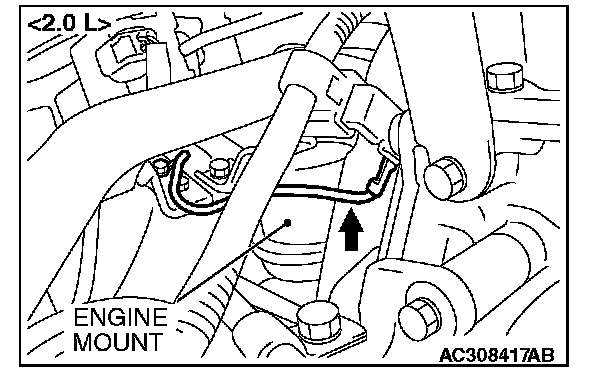 <2.0 L>

ENGINE MOUNT

AC308417AB